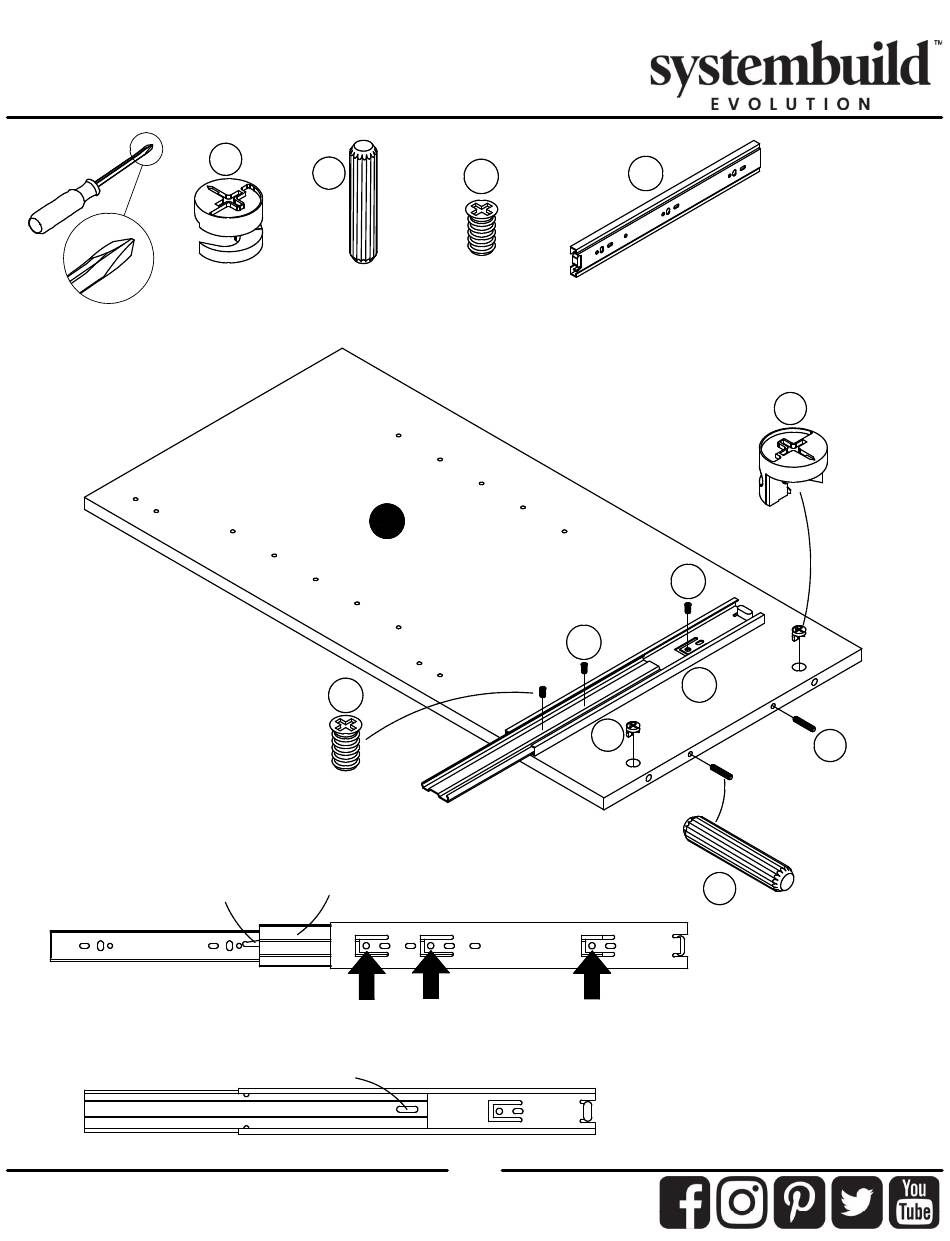 systembuild™
EVOLUTION

You
Tube