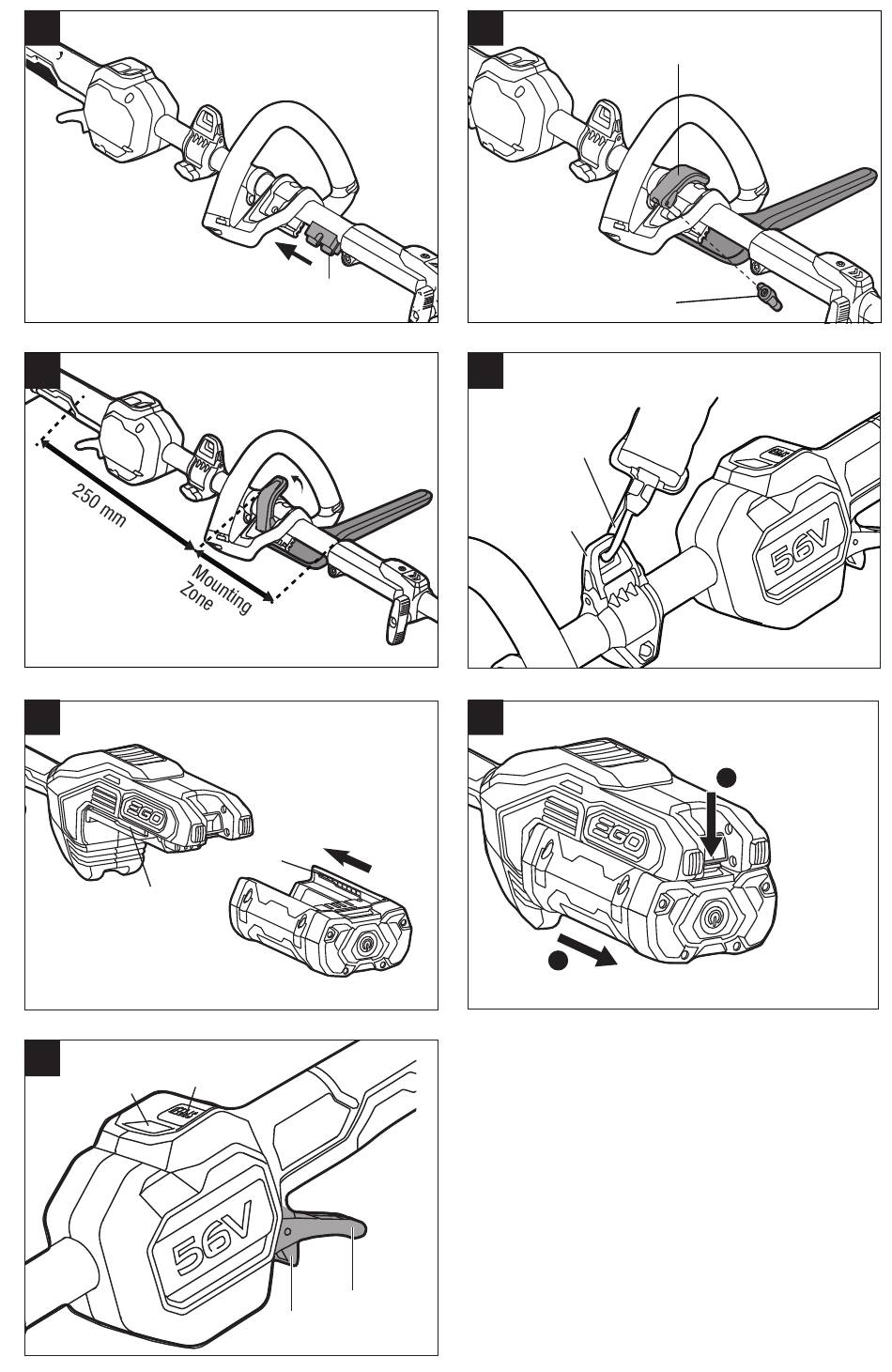 250 mm

Mounting Zone

56V

EGO

EGO

56V