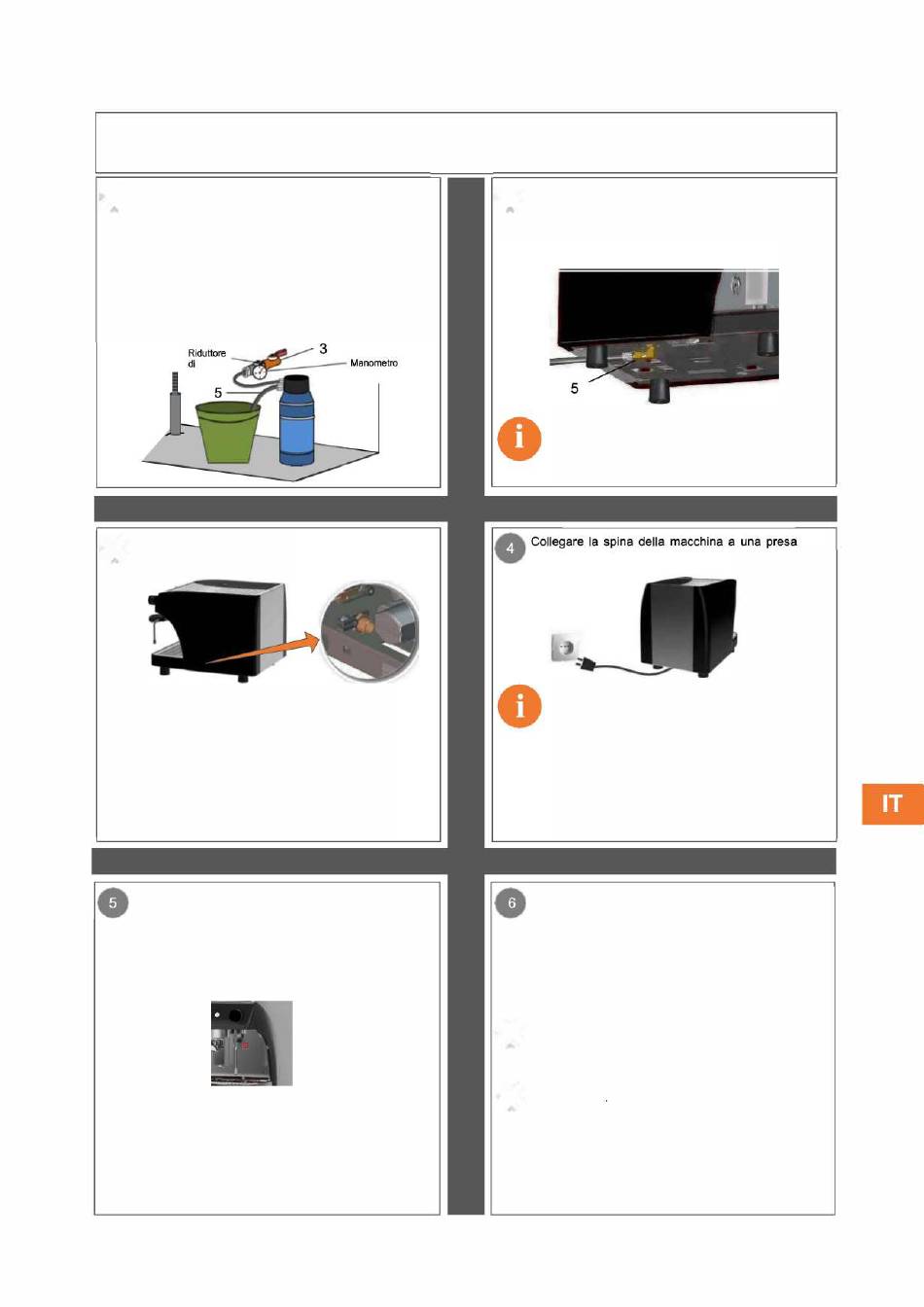 Riduttore di

3

Manometro

5

5

4 Collegare la spina della macchina a una presa

IT

5

6