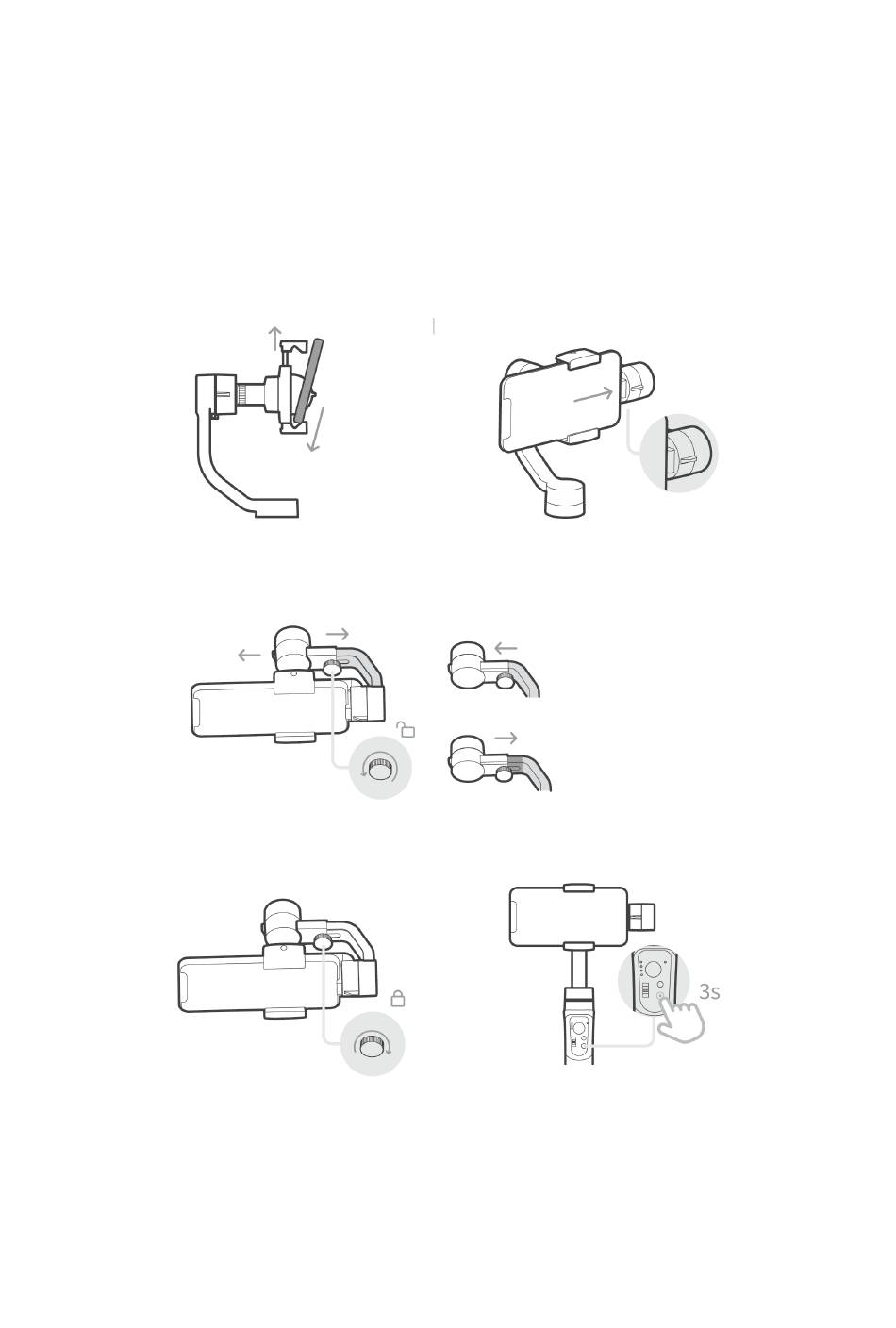 3s