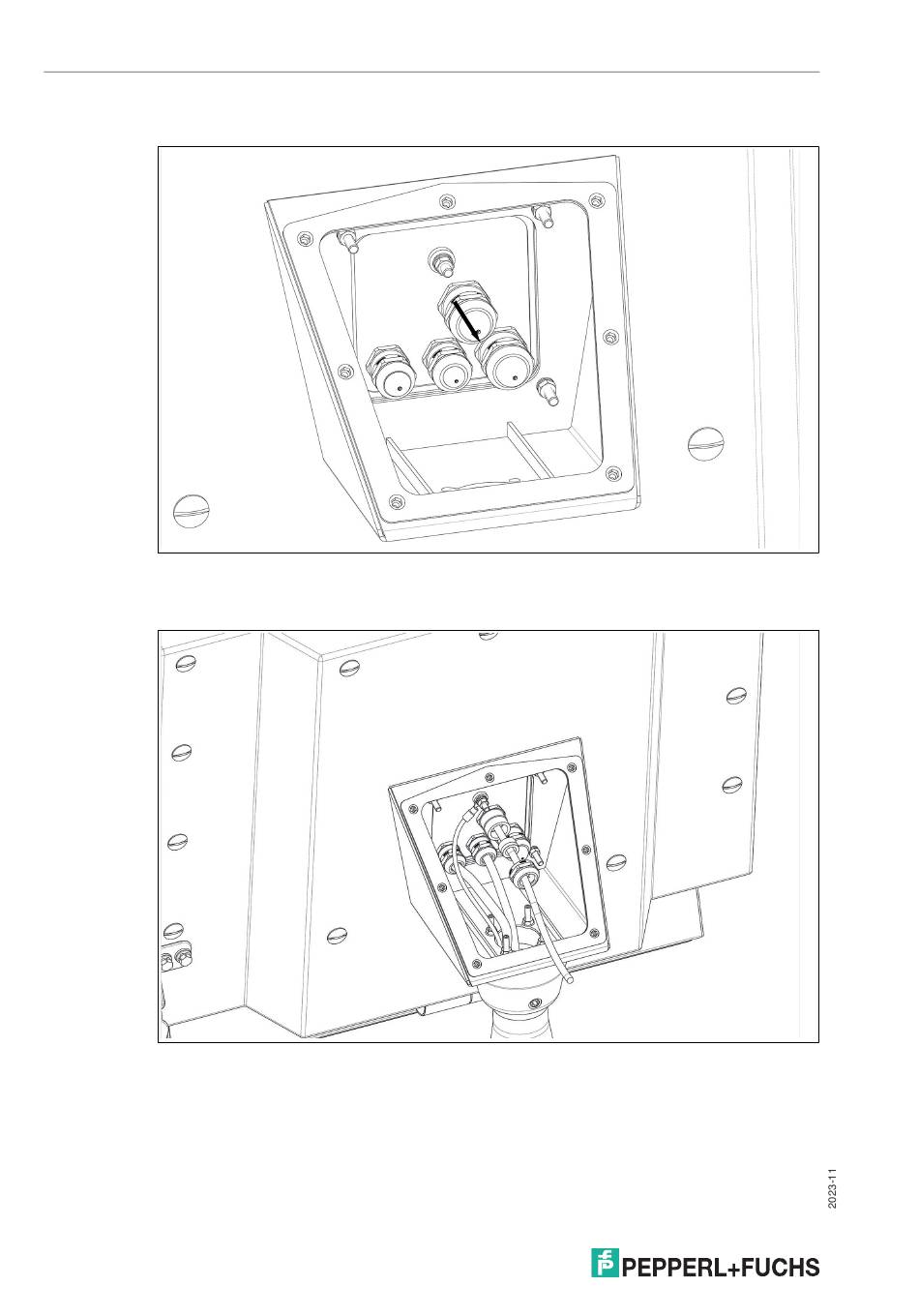 2023-11

PEPPERL+FUCHS