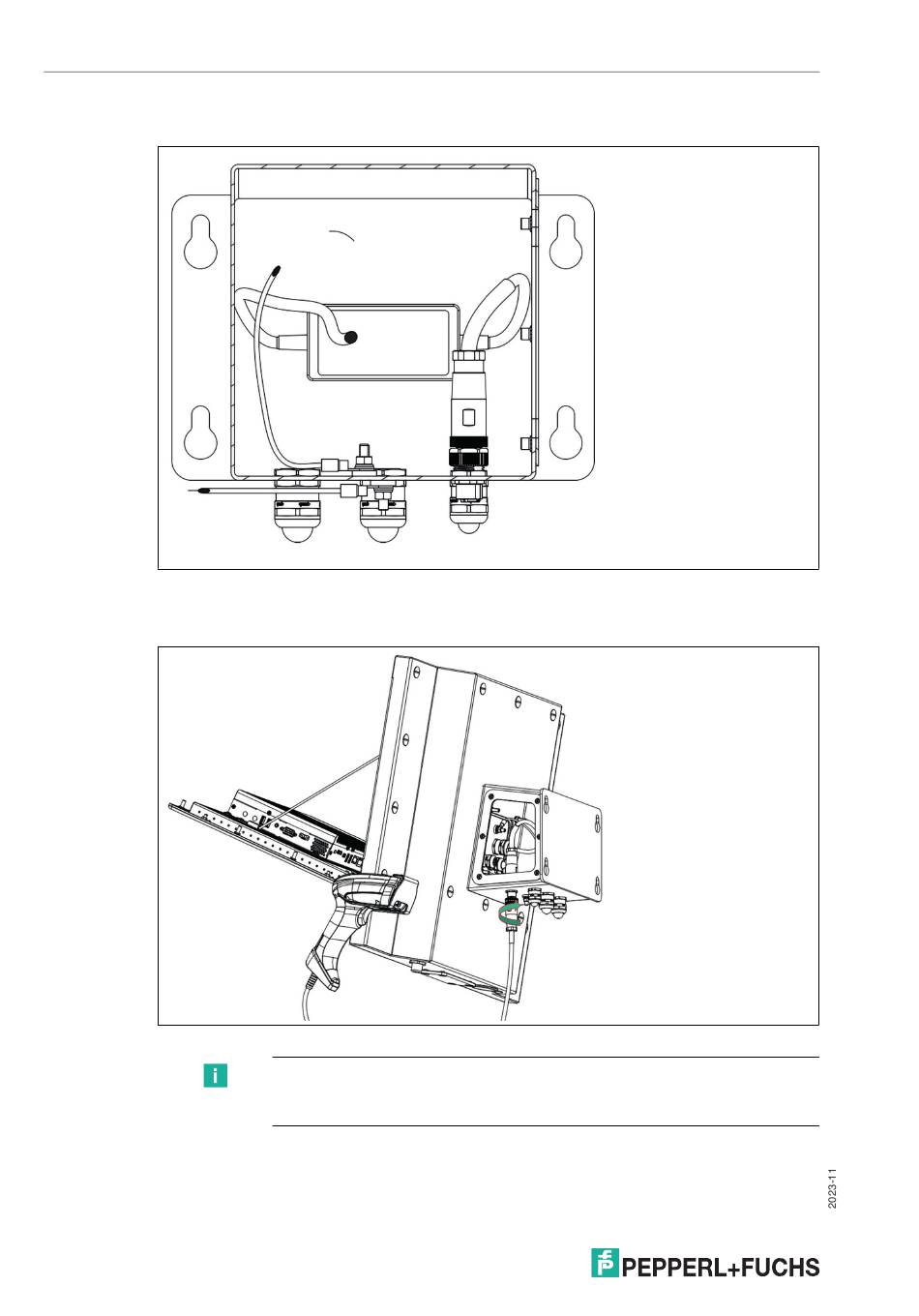 2023-11

PEPPERL+FUCHS