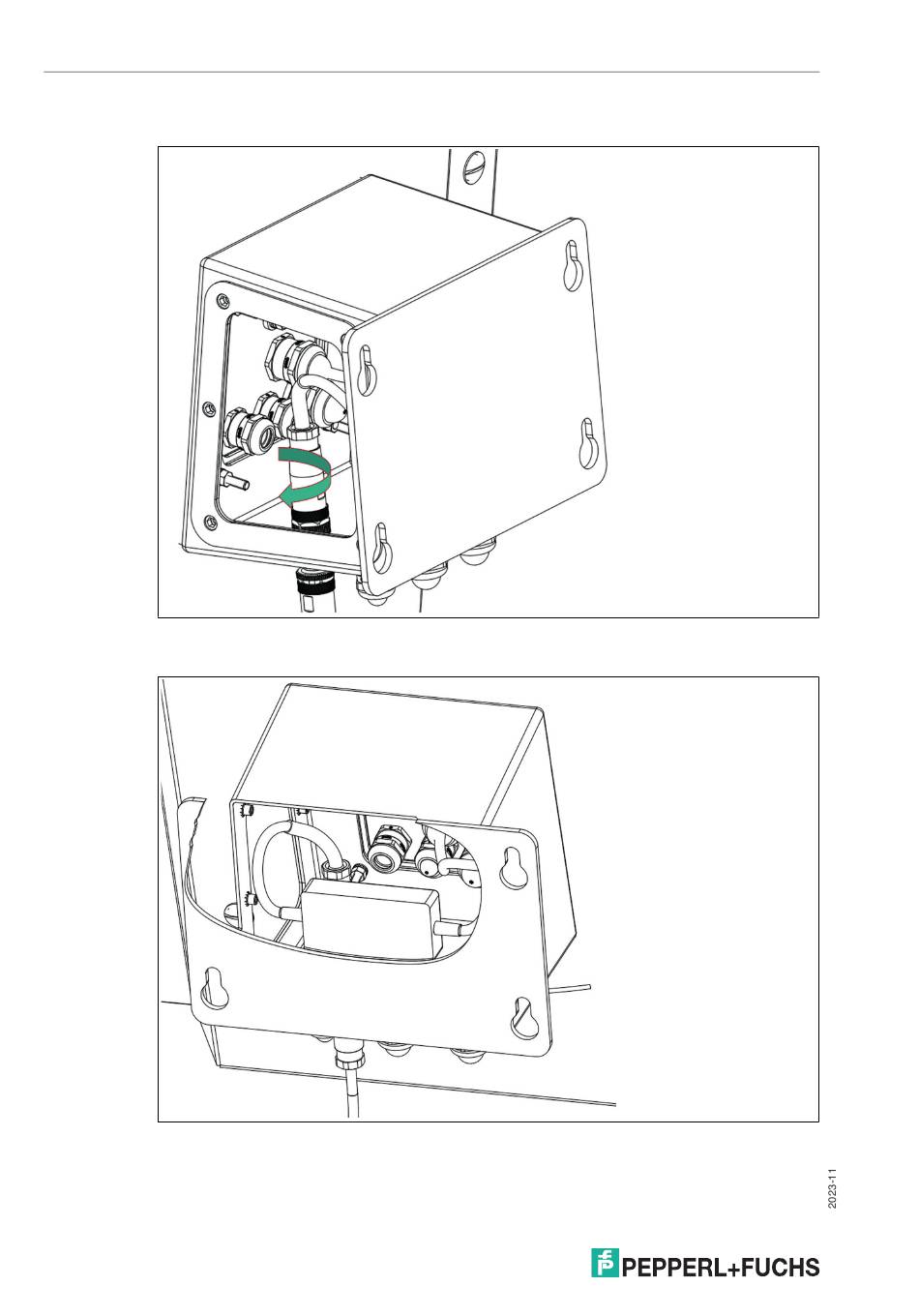 2023-11

PEPPERL+FUCHS