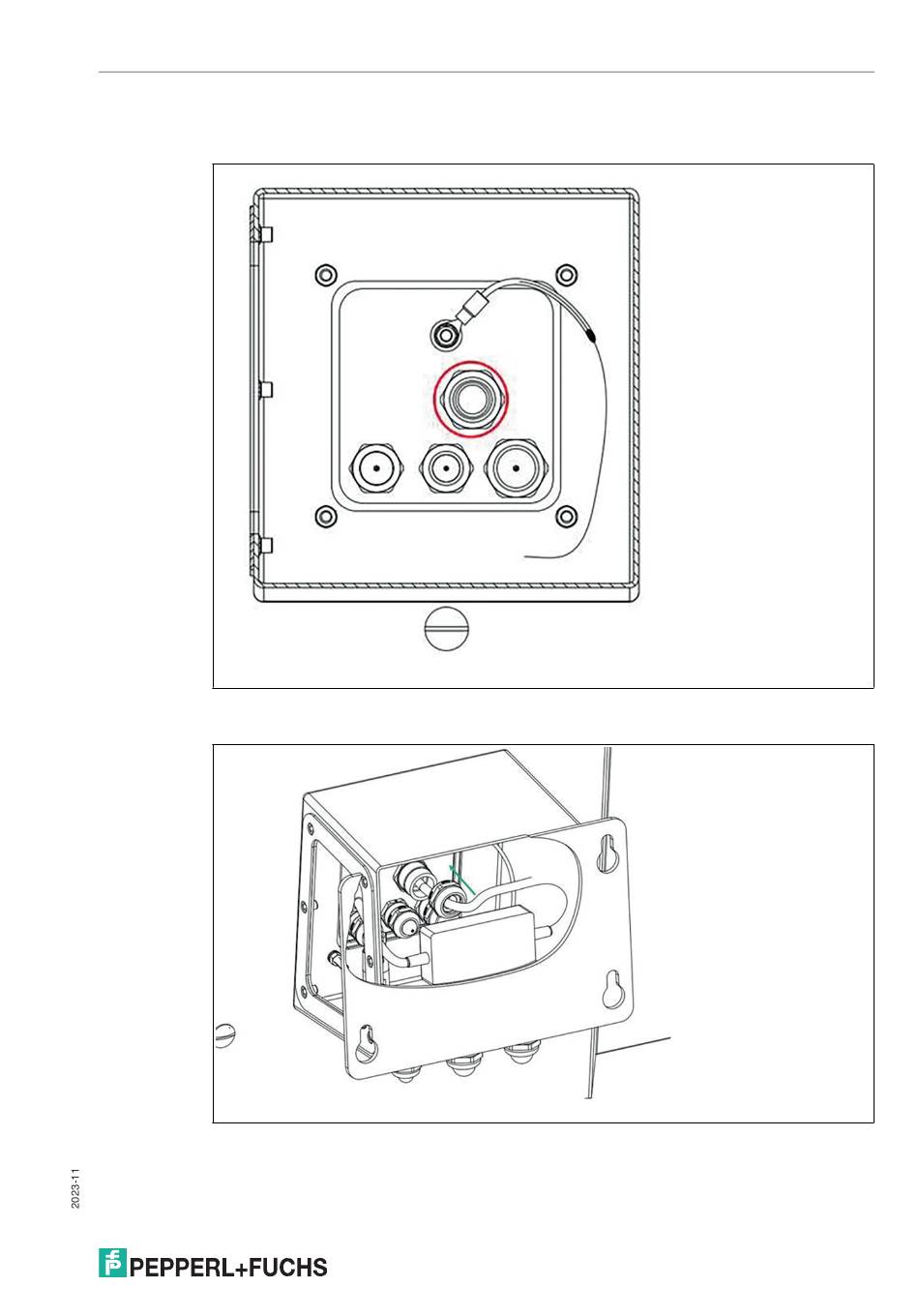 2023-11

PEPPERL+FUCHS