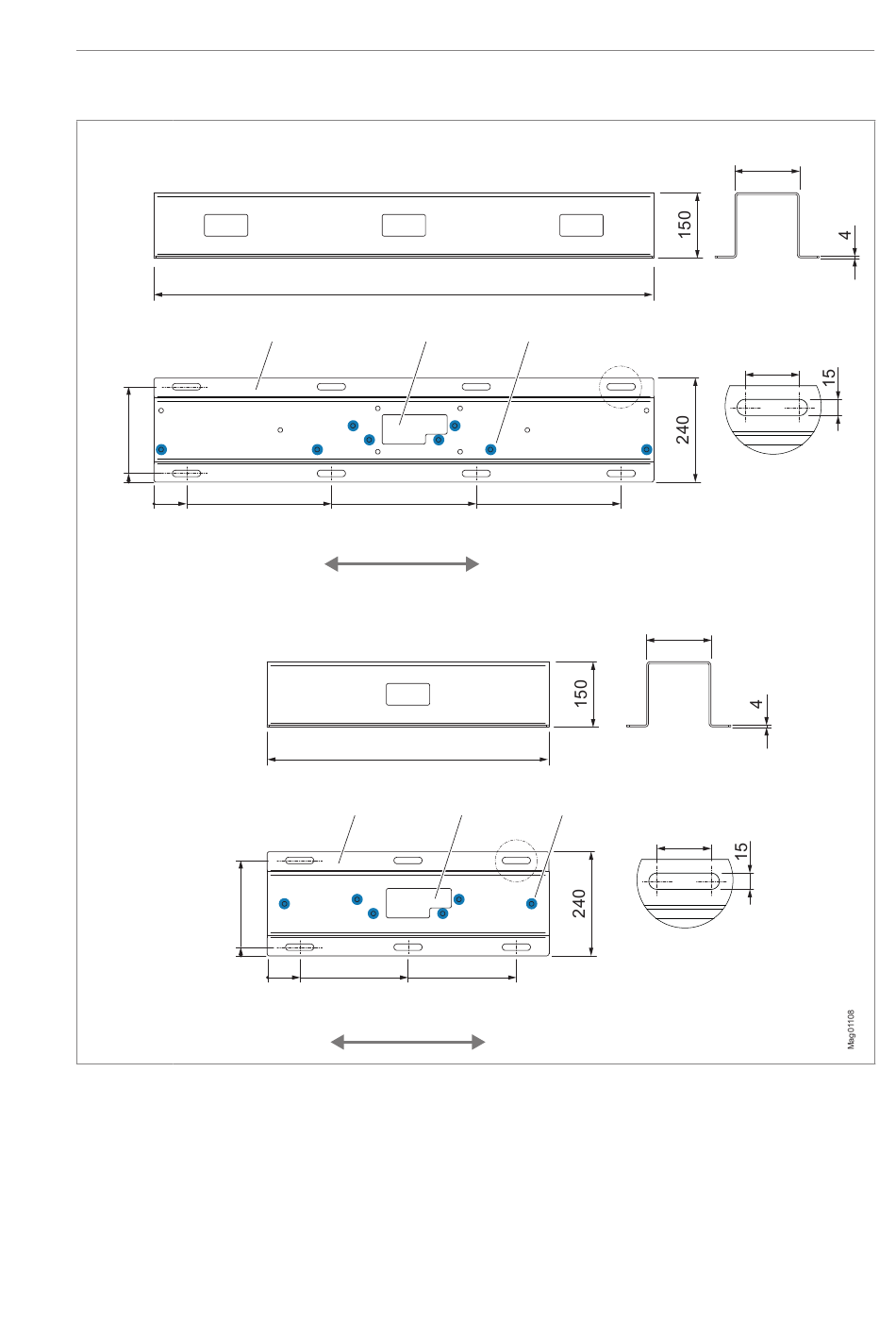 150

4

240

15

150

4

240

15

Mag01108