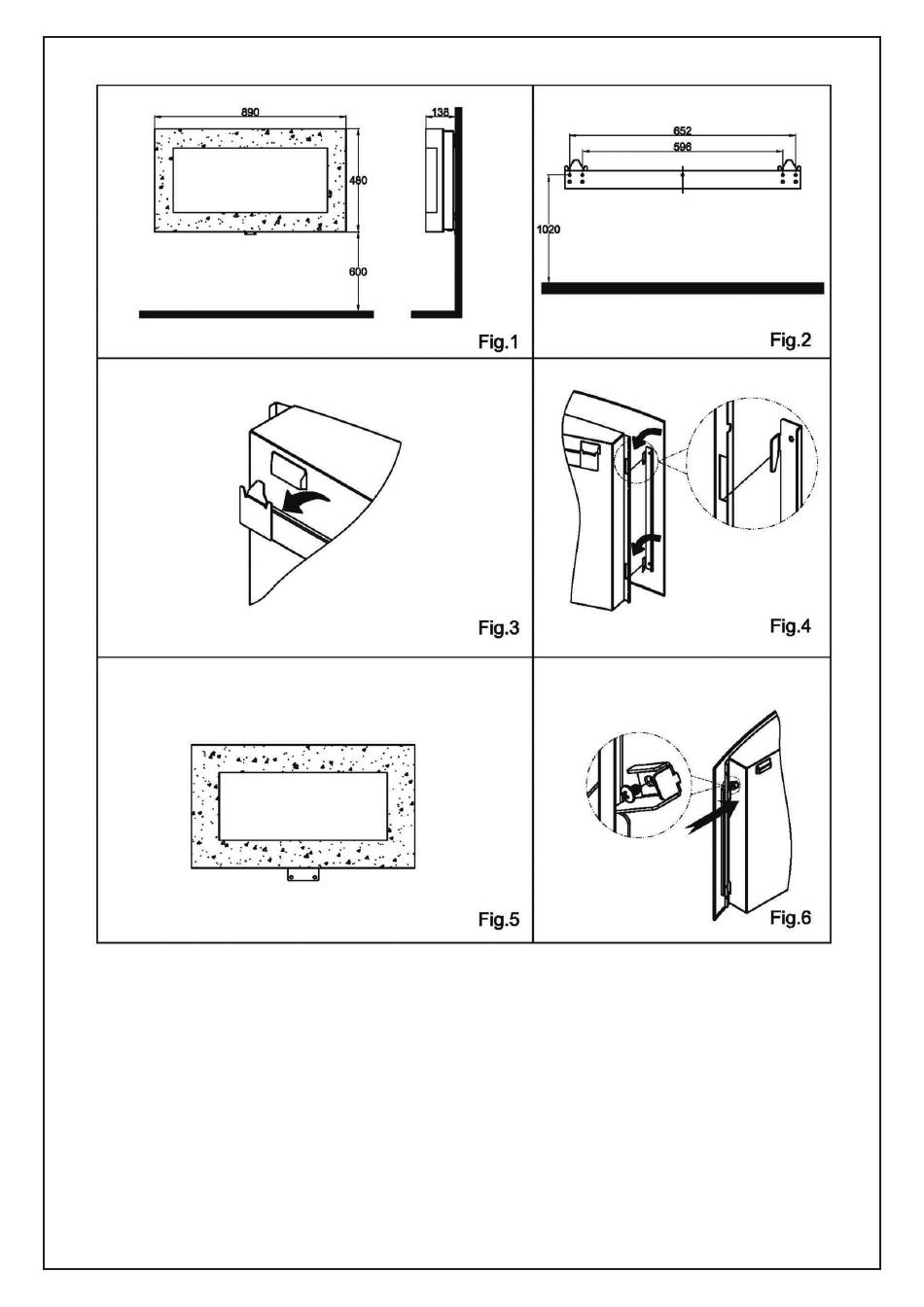 890
138
480
600
Fig.1

652
596
1020
Fig.2

Fig.3

Fig.4

Fig.5

Fig.6