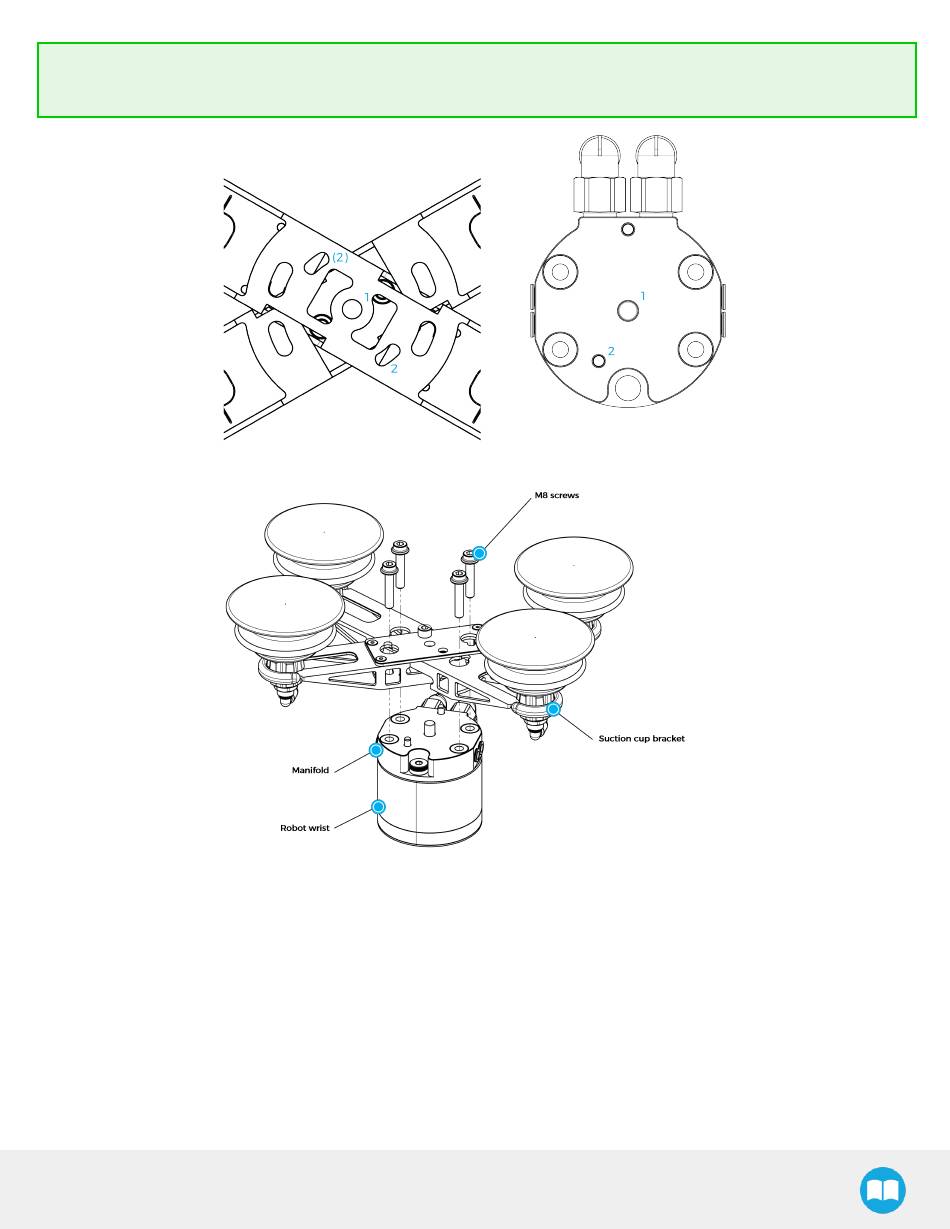 (2)
1
2

1
2

M8 screws
Suction cup bracket
Manifold
Robot wrist