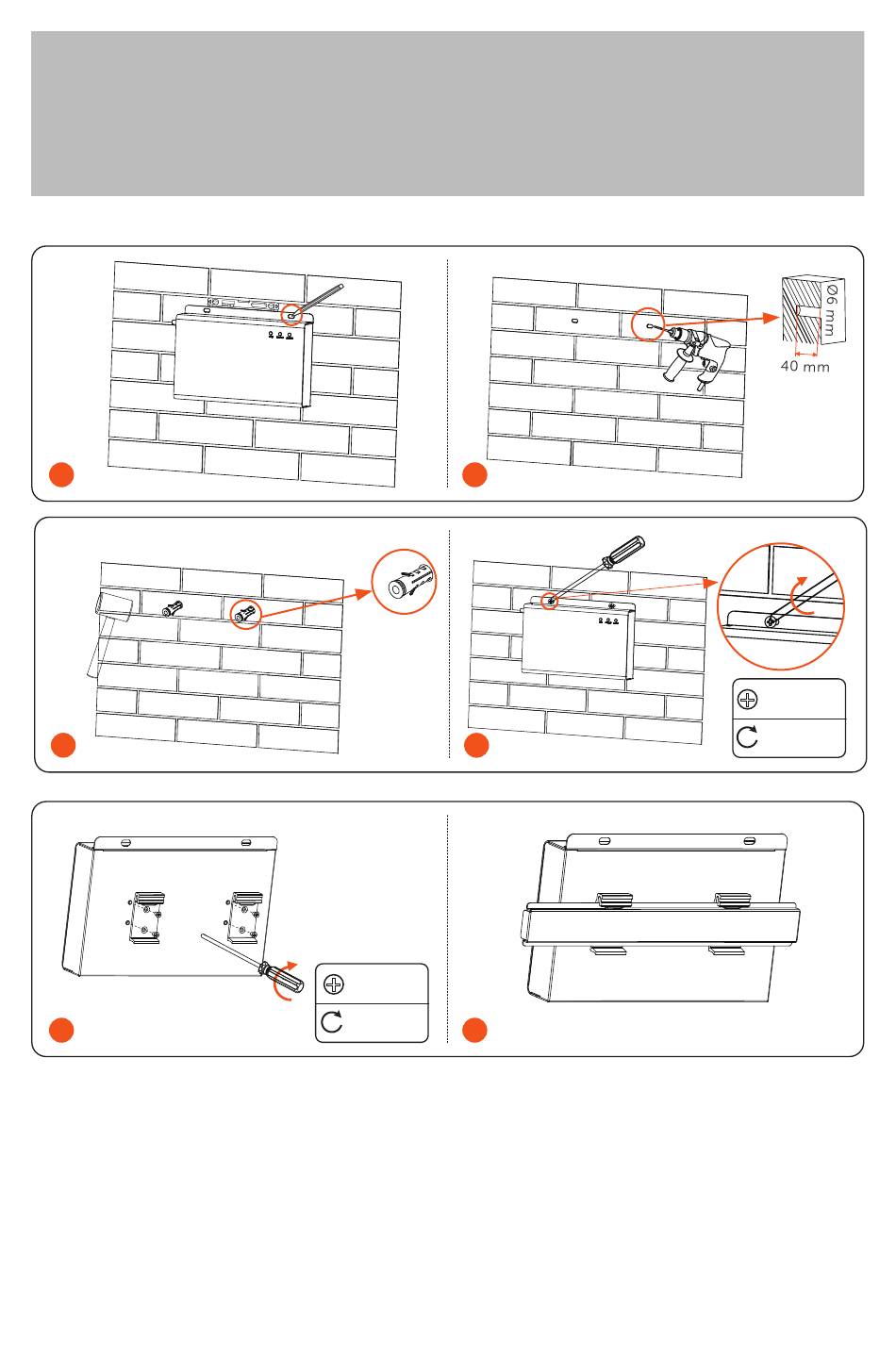 Ø6 mm
40 mm