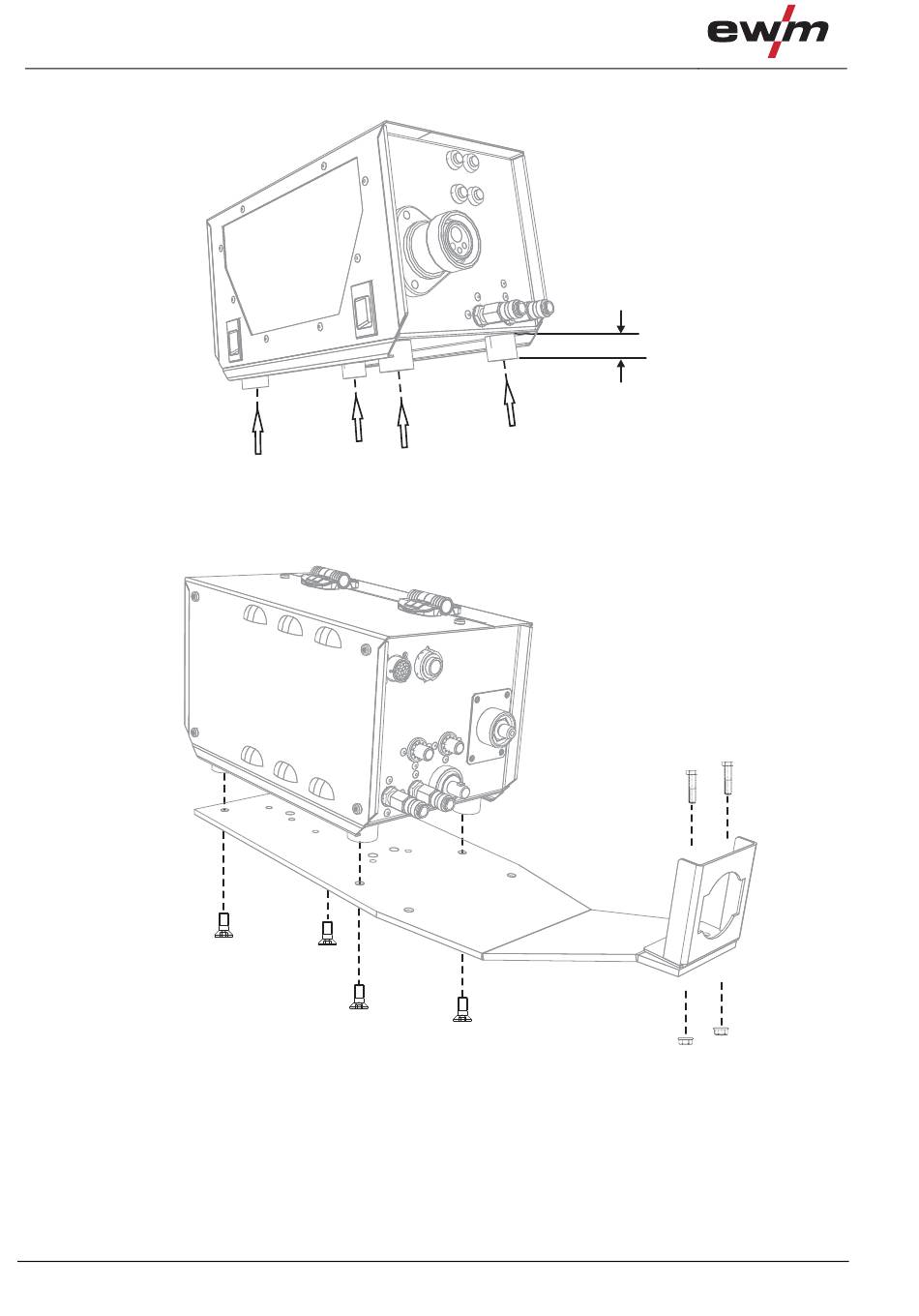 ewm