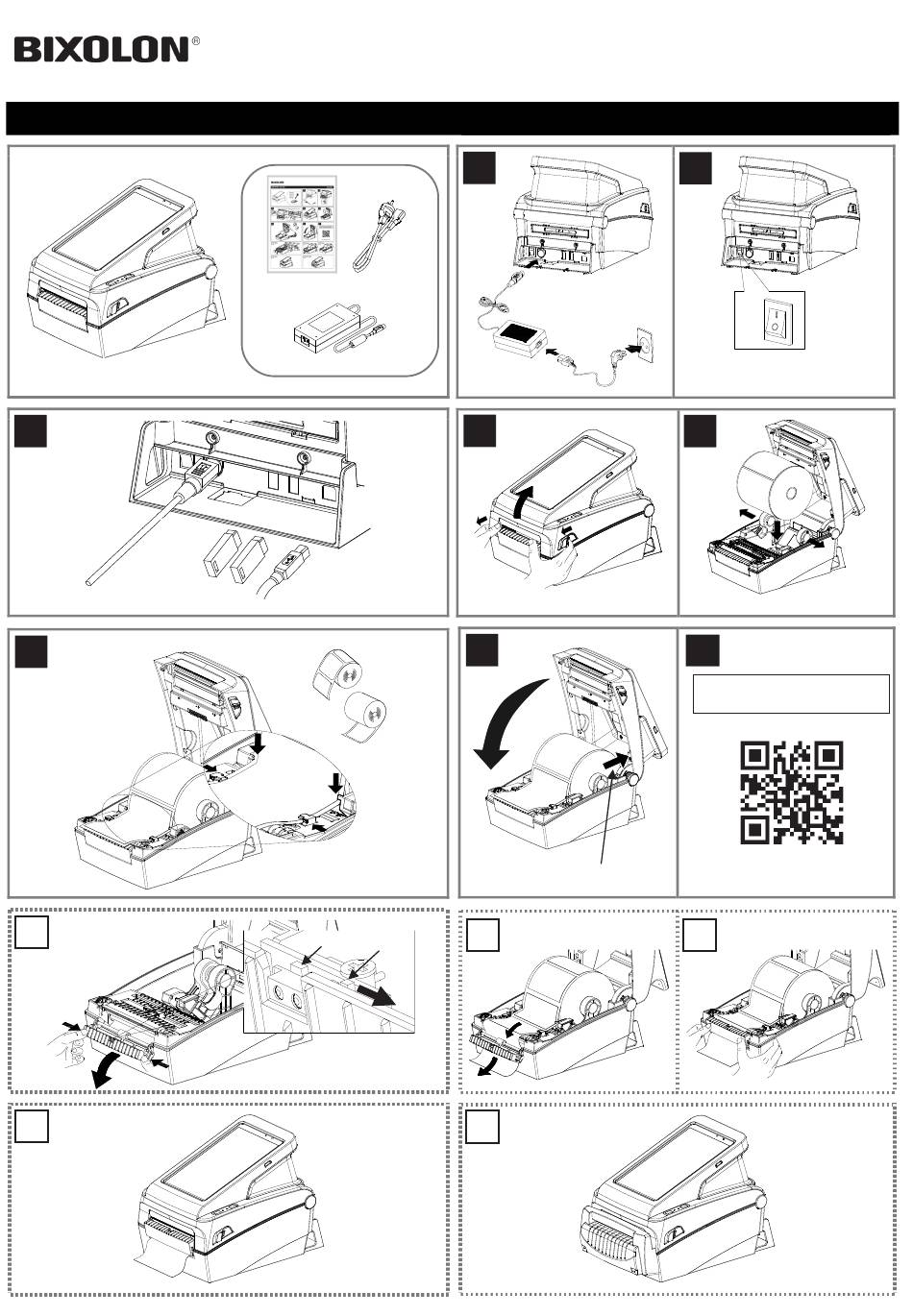 BIXOLON®