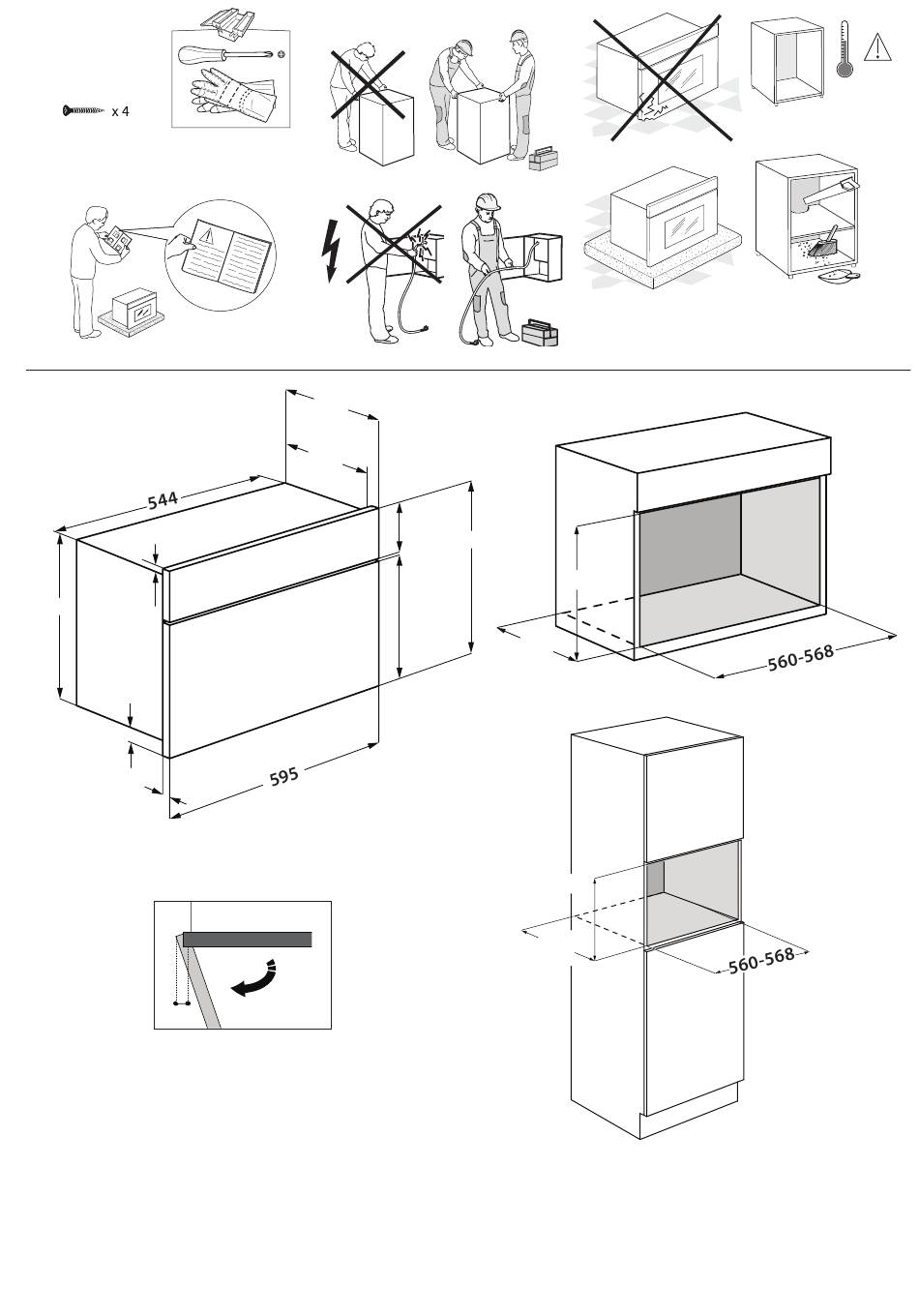 x 4

544

595

560-568

560-568