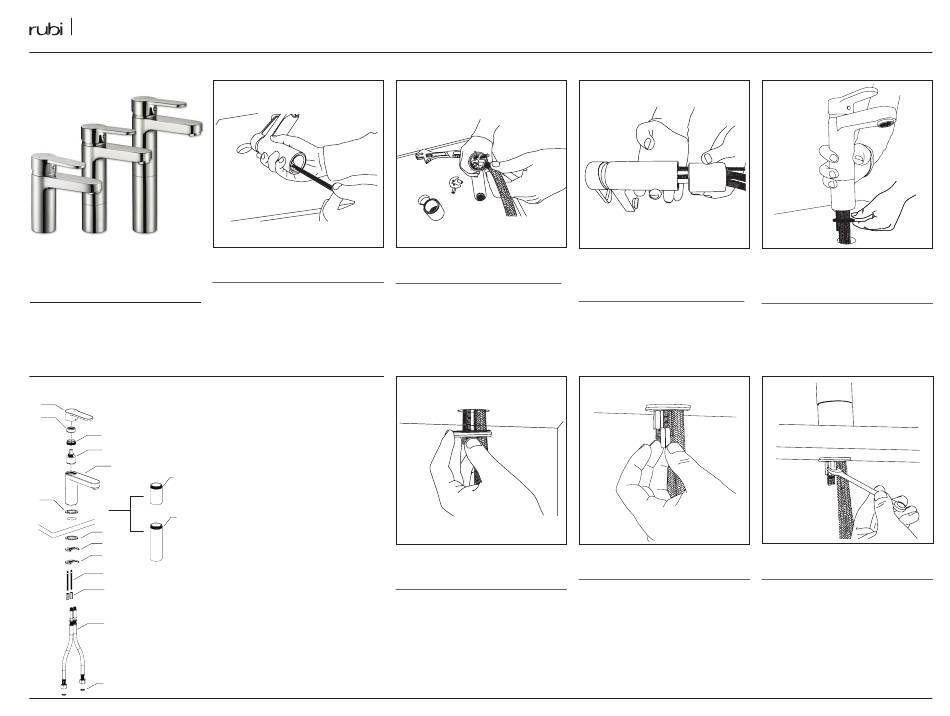 rubi