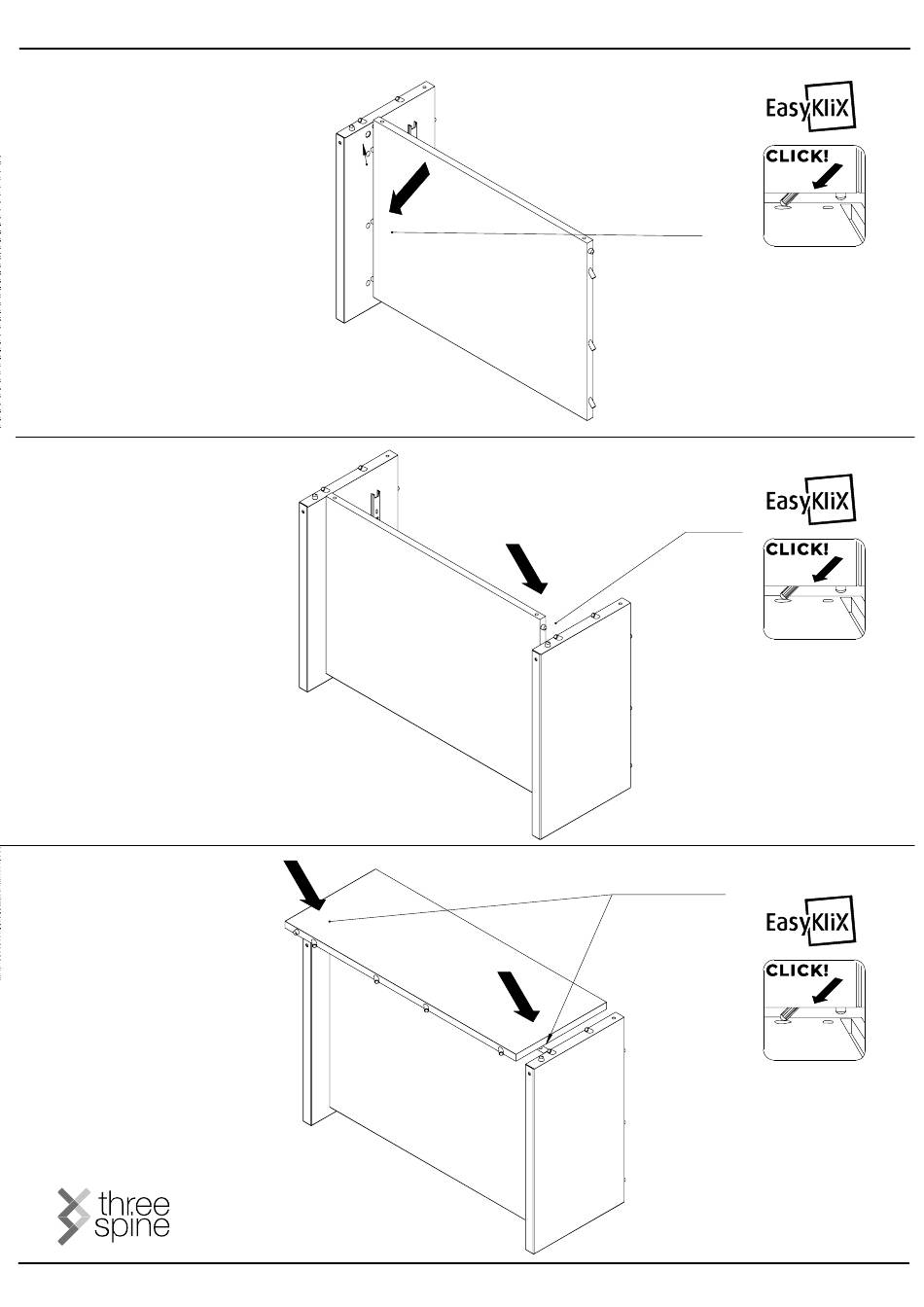 EasyKliX

CLICK!

EasyKliX

CLICK!

EasyKliX

CLICK!

three spine