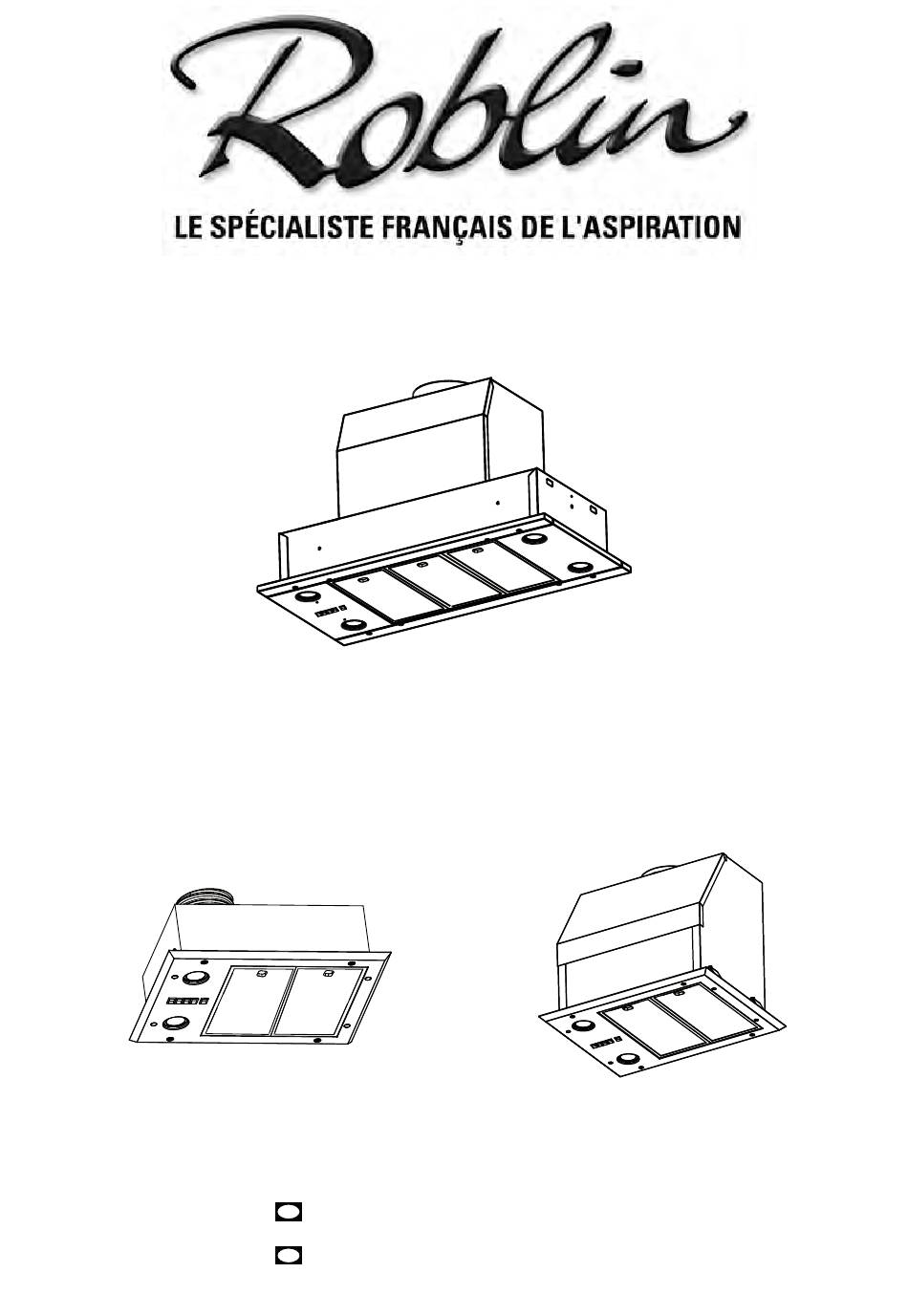 Roblin

LE SPÉCIALISTE FRANÇAIS DE L'ASPIRATION