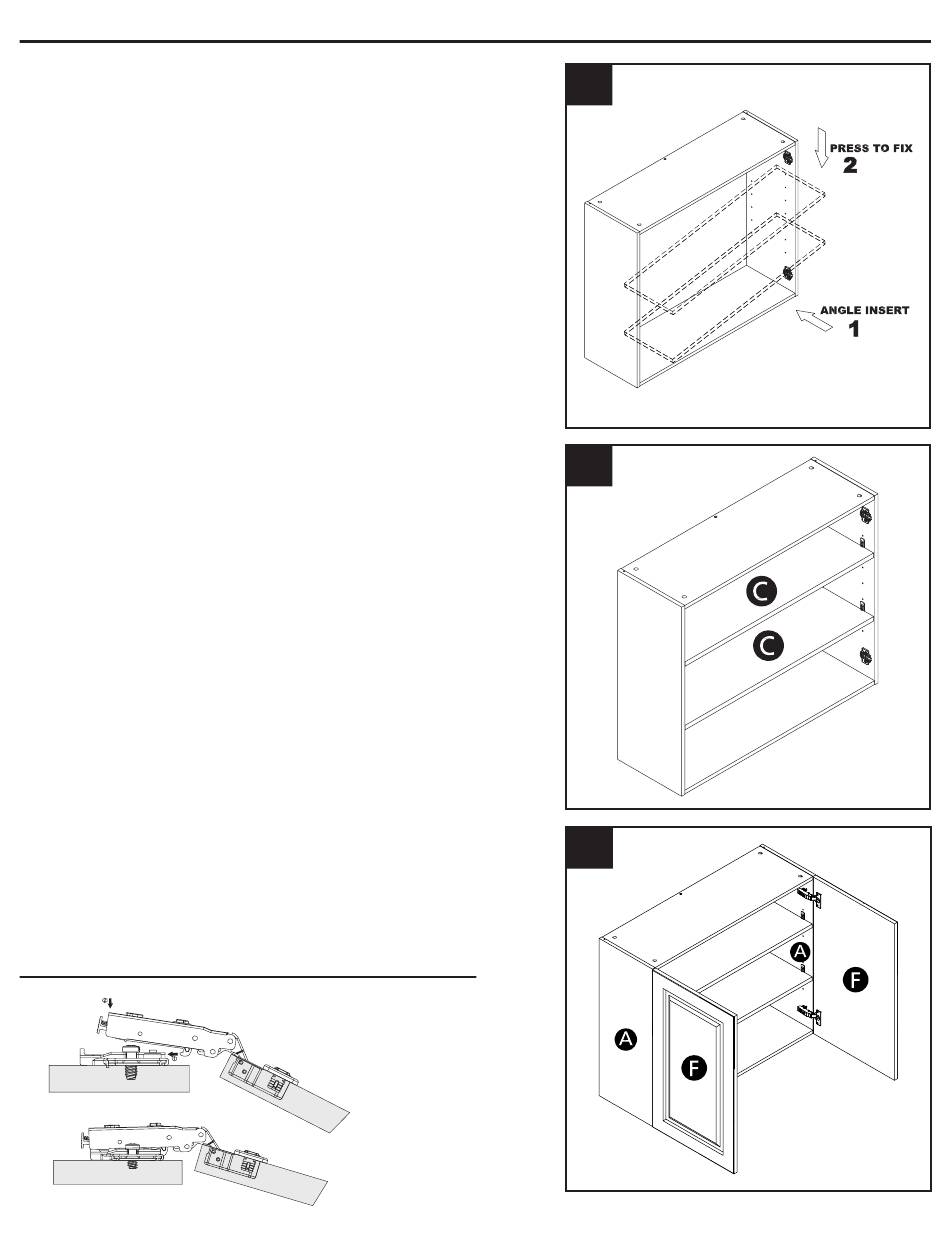 PRESS TO FIX
2

ANGLE INSERT
1

C

C

A

F

A

F

②