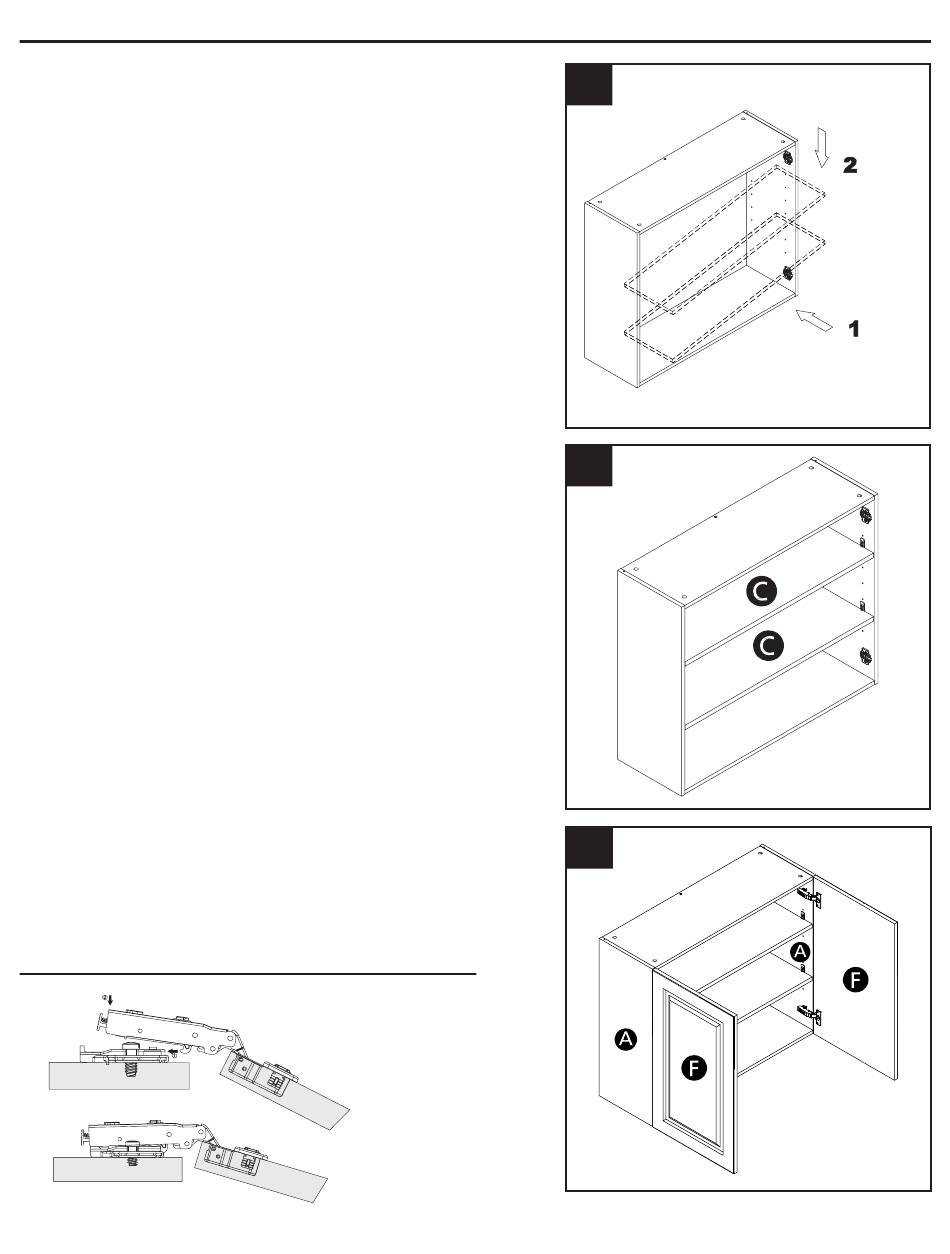 2

1

C

C

A

F

A

F