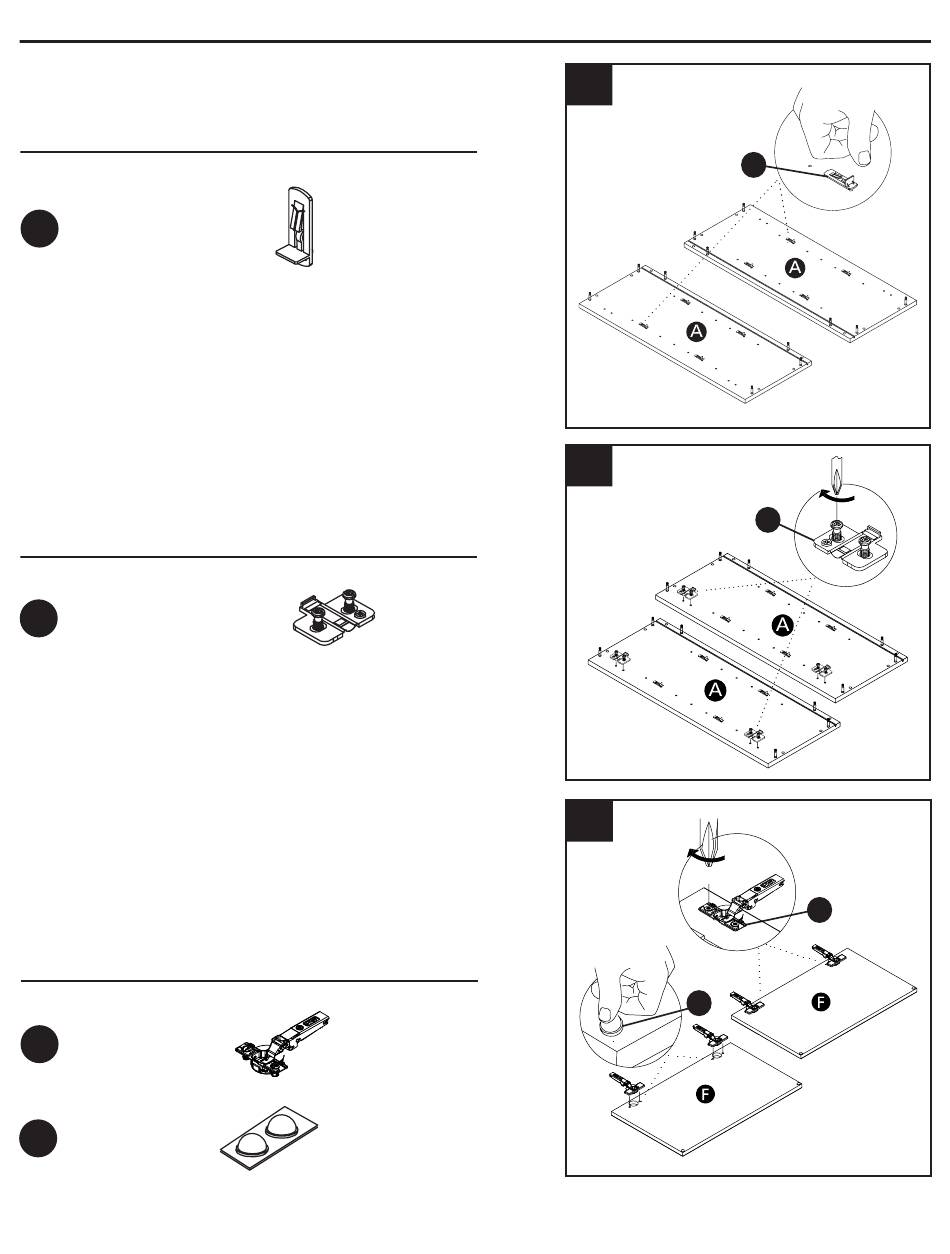 A

A

A

A

F

F