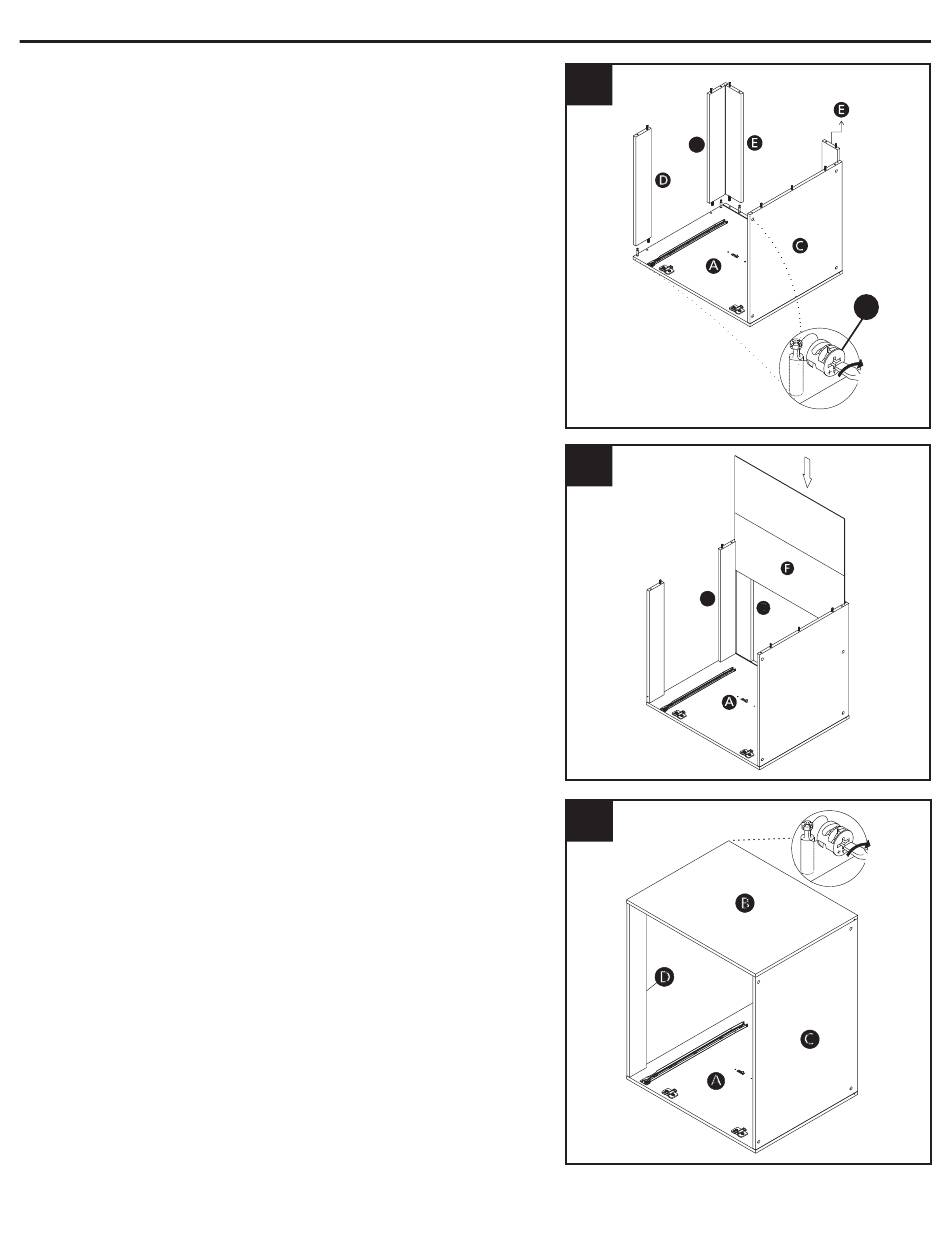 E
E
D
C
A
F
A
B
D
C
A