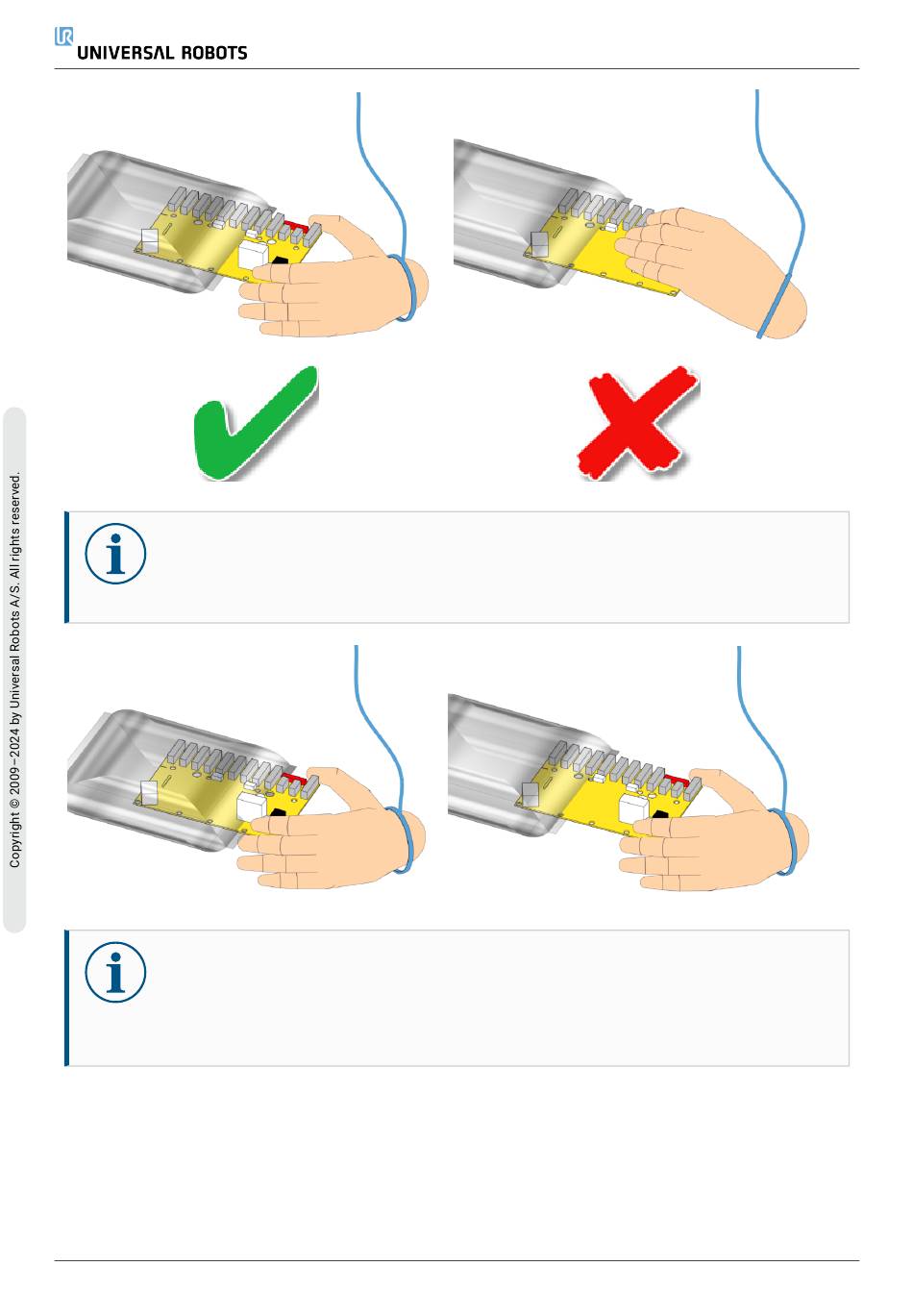 UR UNIVERSAL ROBOTS

Copyright © 2009–2024 by Universal Robots A/S. All rights reserved.