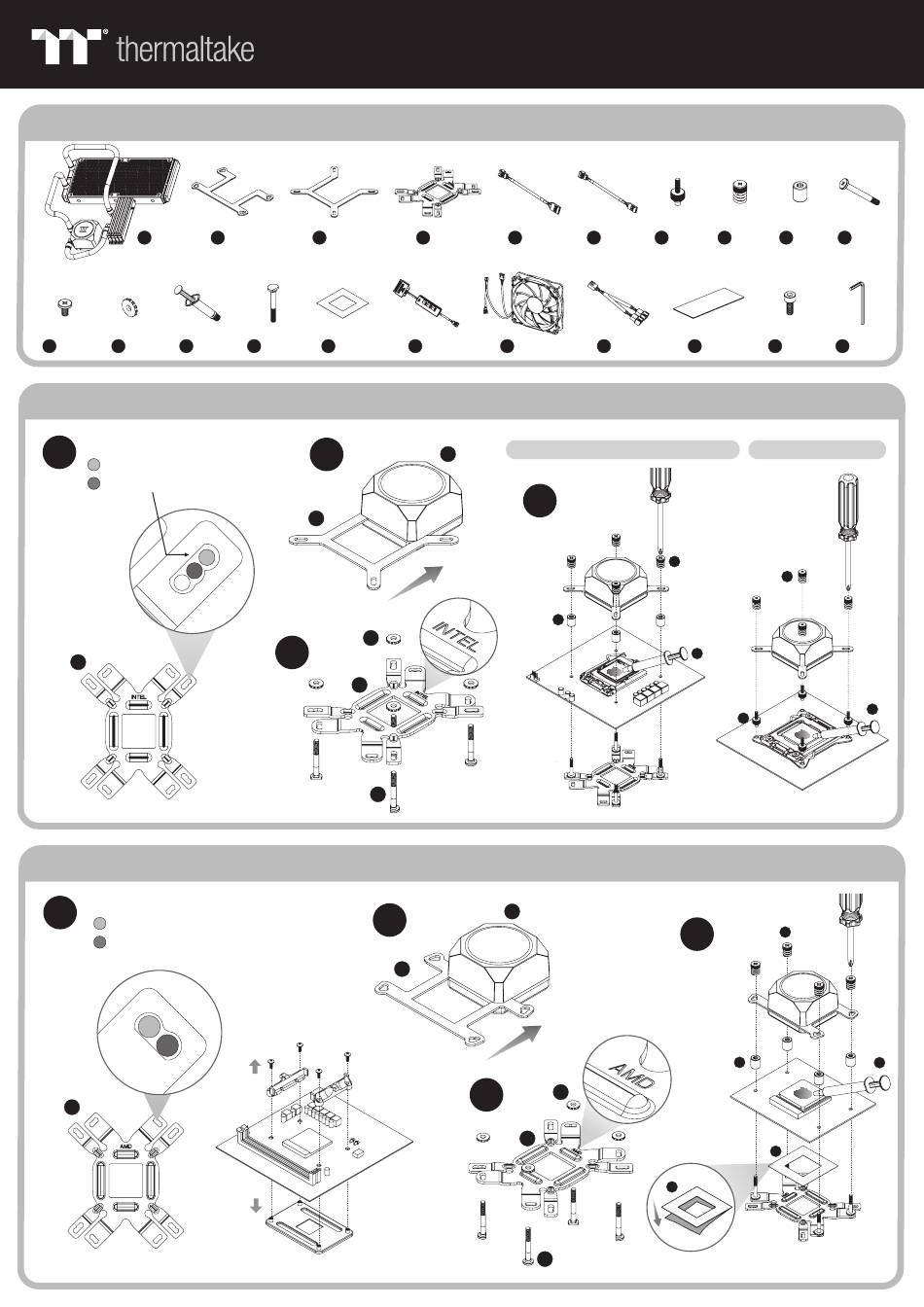 thermaltake

INTEL

INTEL

AMD

AMD