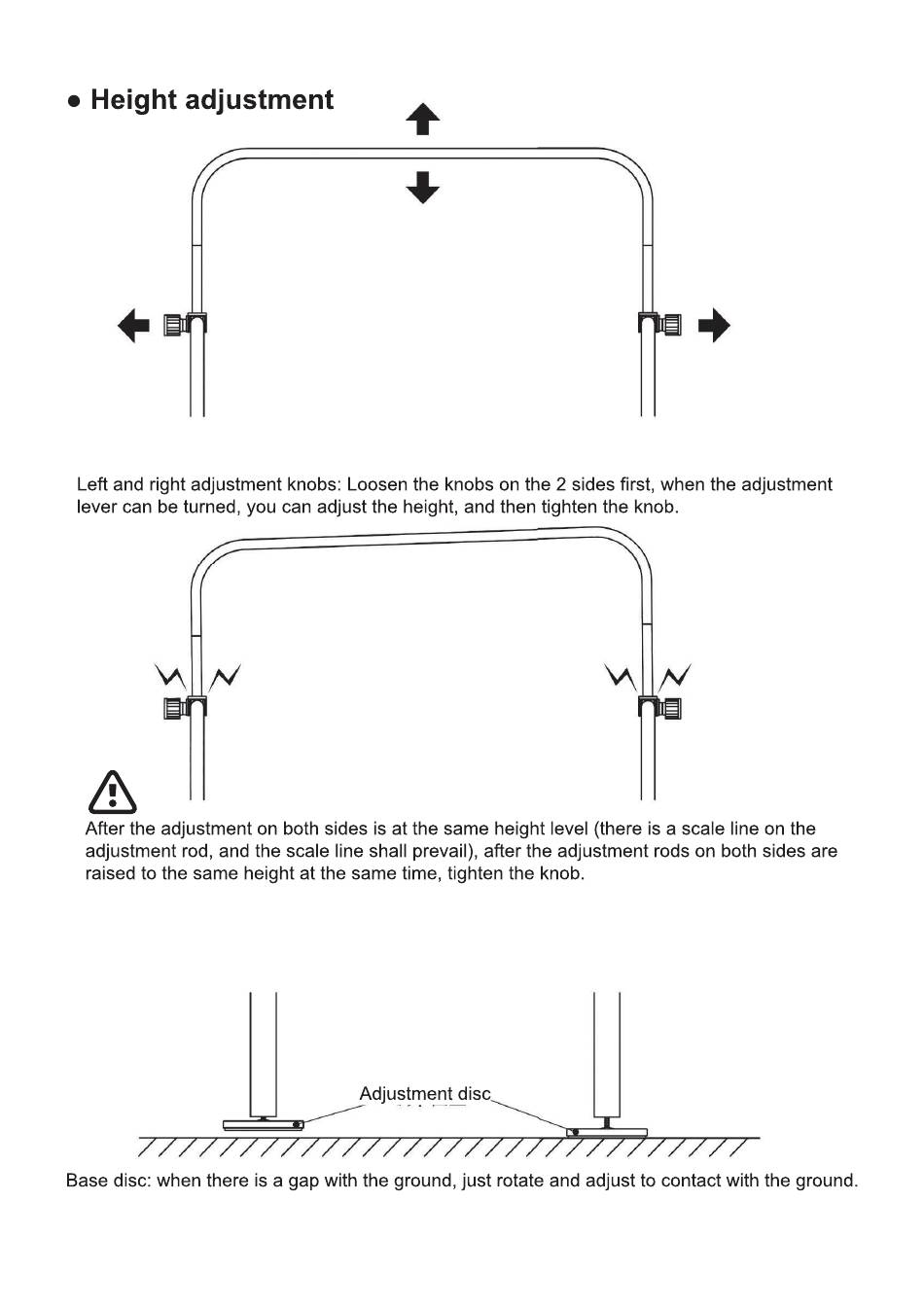 ● Height adjustment

Left and right adjustment knobs: Loosen the knobs on the 2 sides first, when the adjustment lever can be turned, you can adjust the height, and then tighten the knob.

After the adjustment on both sides is at the same height level (there is a scale line on the adjustment rod, and the scale line shall prevail), after the adjustment rods on both sides are raised to the same height at the same time, tighten the knob.

Adjustment disc

Base disc: when there is a gap with the ground, just rotate and adjust to contact with the ground.