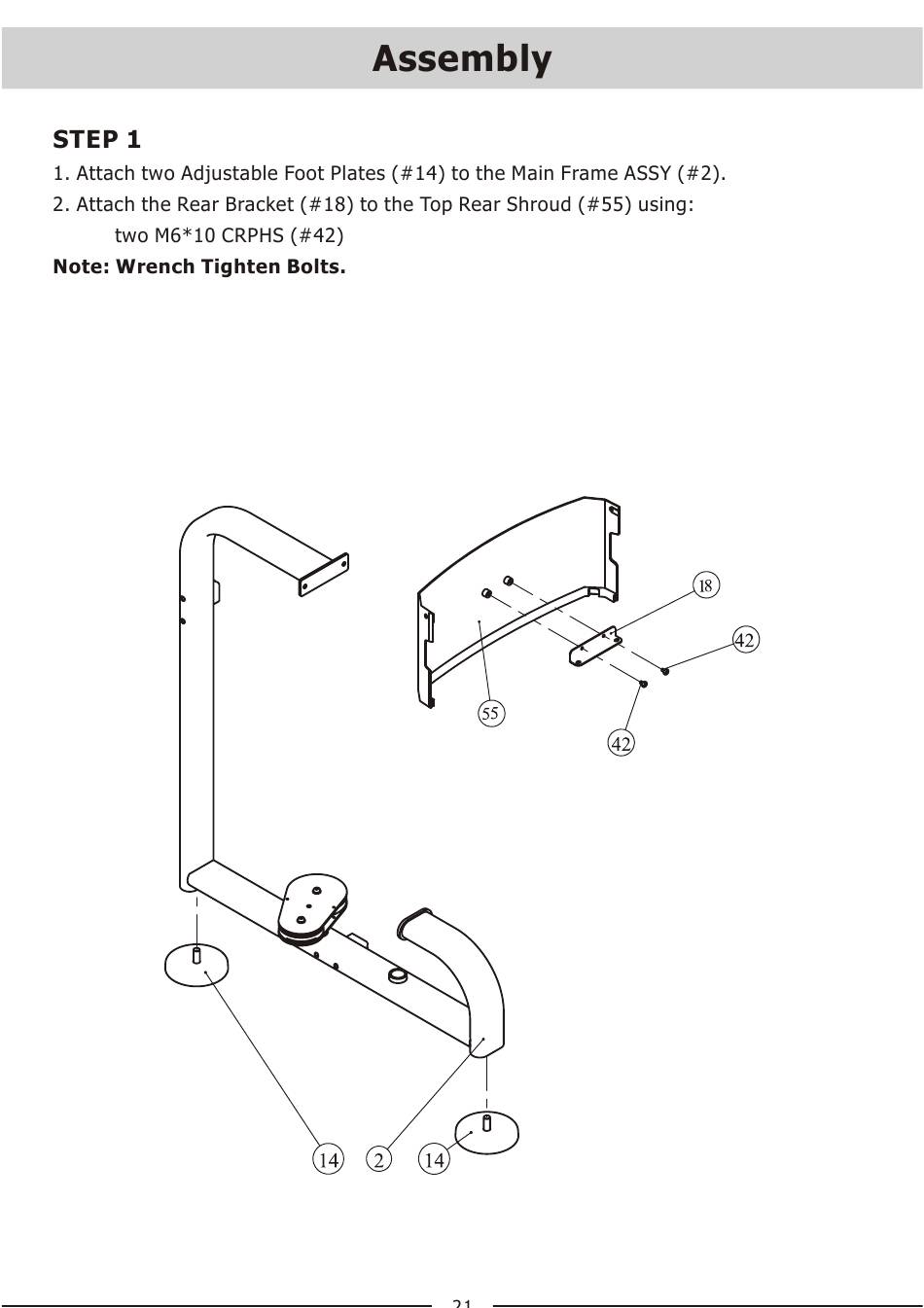 Assembly

STEP 1

1. Attach two Adjustable Foot Plates (#14) to the Main Frame ASSY (#2).

2. Attach the Rear Bracket (#18) to the Top Rear Shroud (#55) using:
two M6*10 CRPHS (#42)

Note: Wrench Tighten Bolts.

18

42

55

42

14

2

14

21