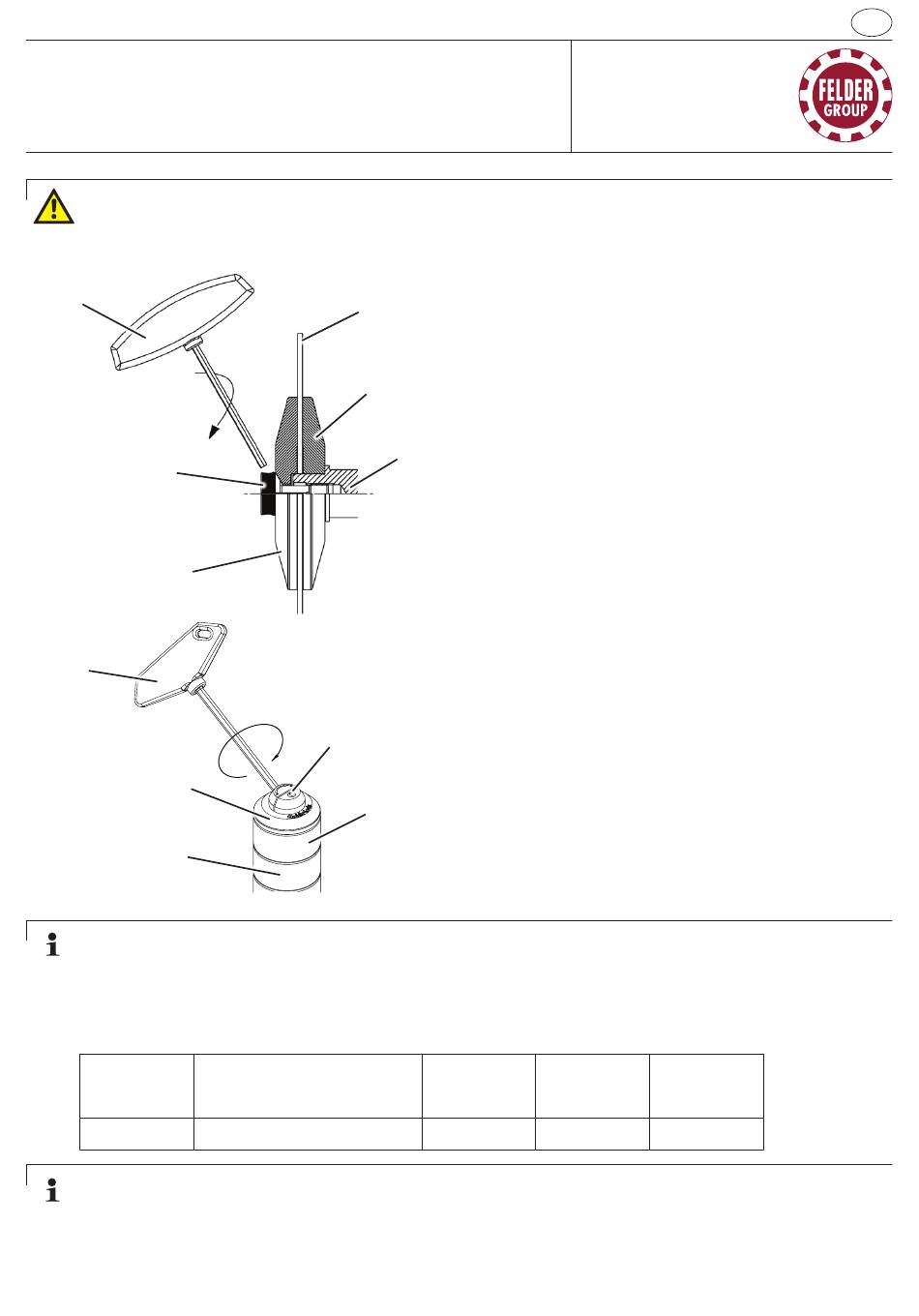 FELDER
GROUP