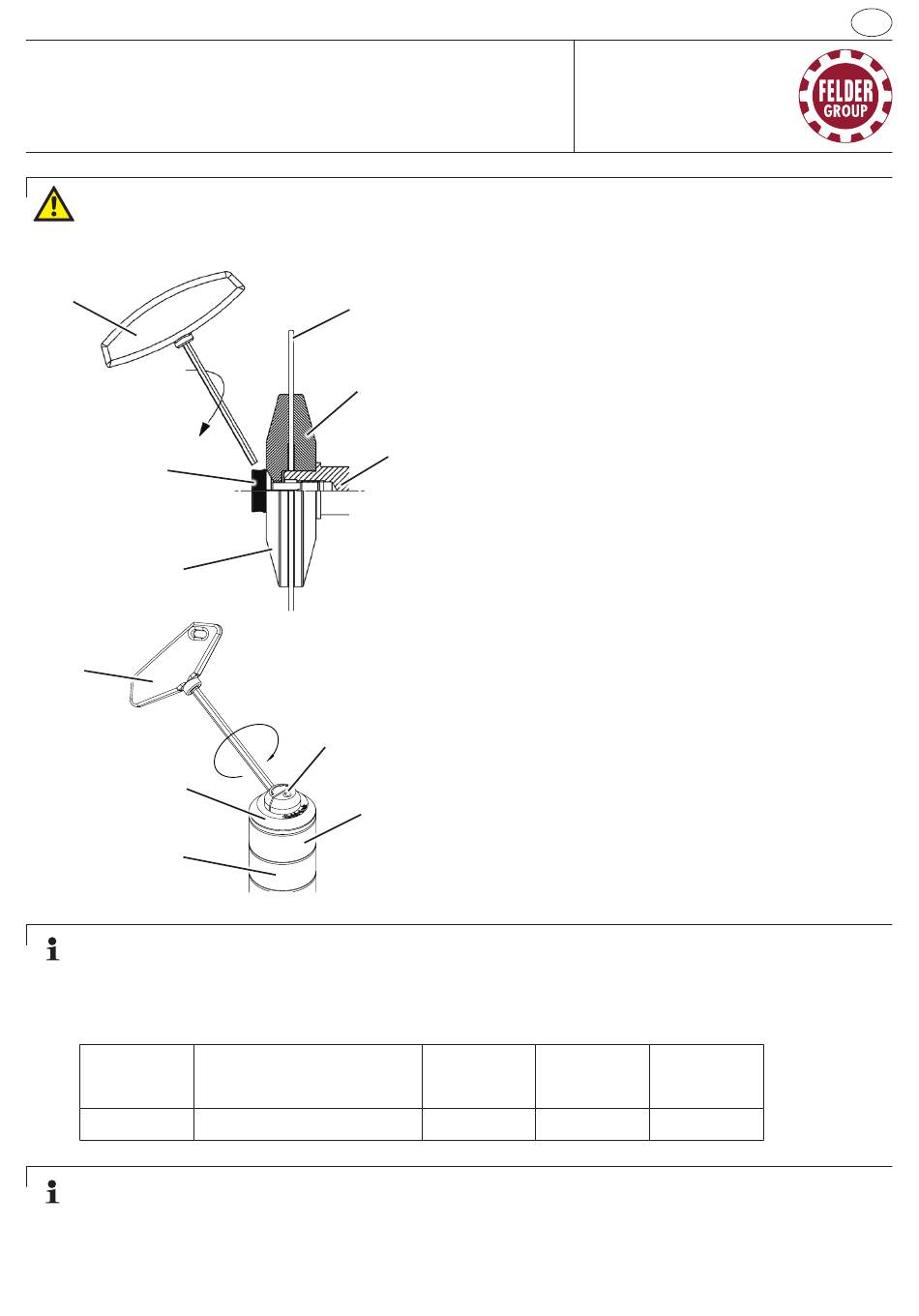 FELDER
GROUP