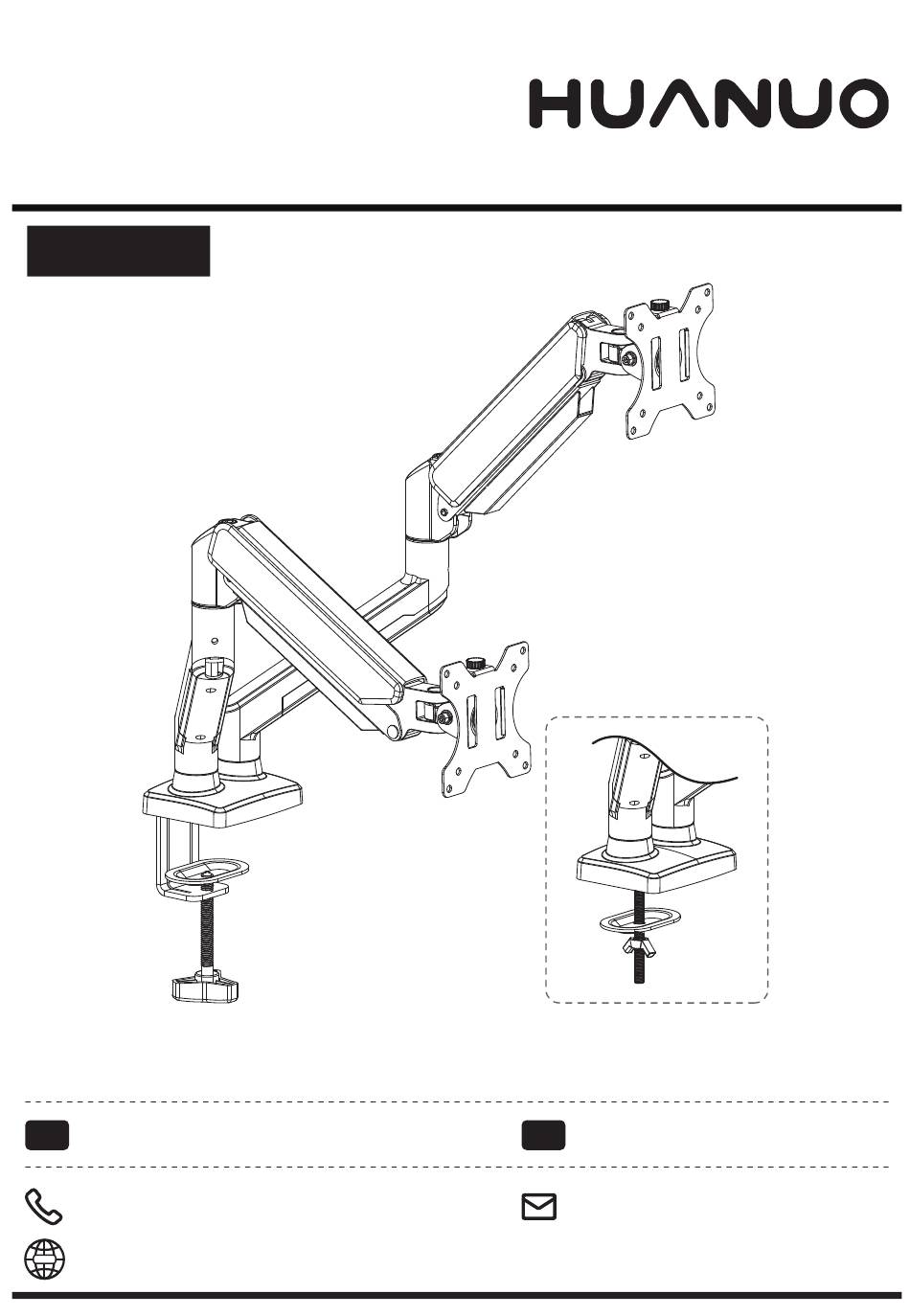 HUANUO