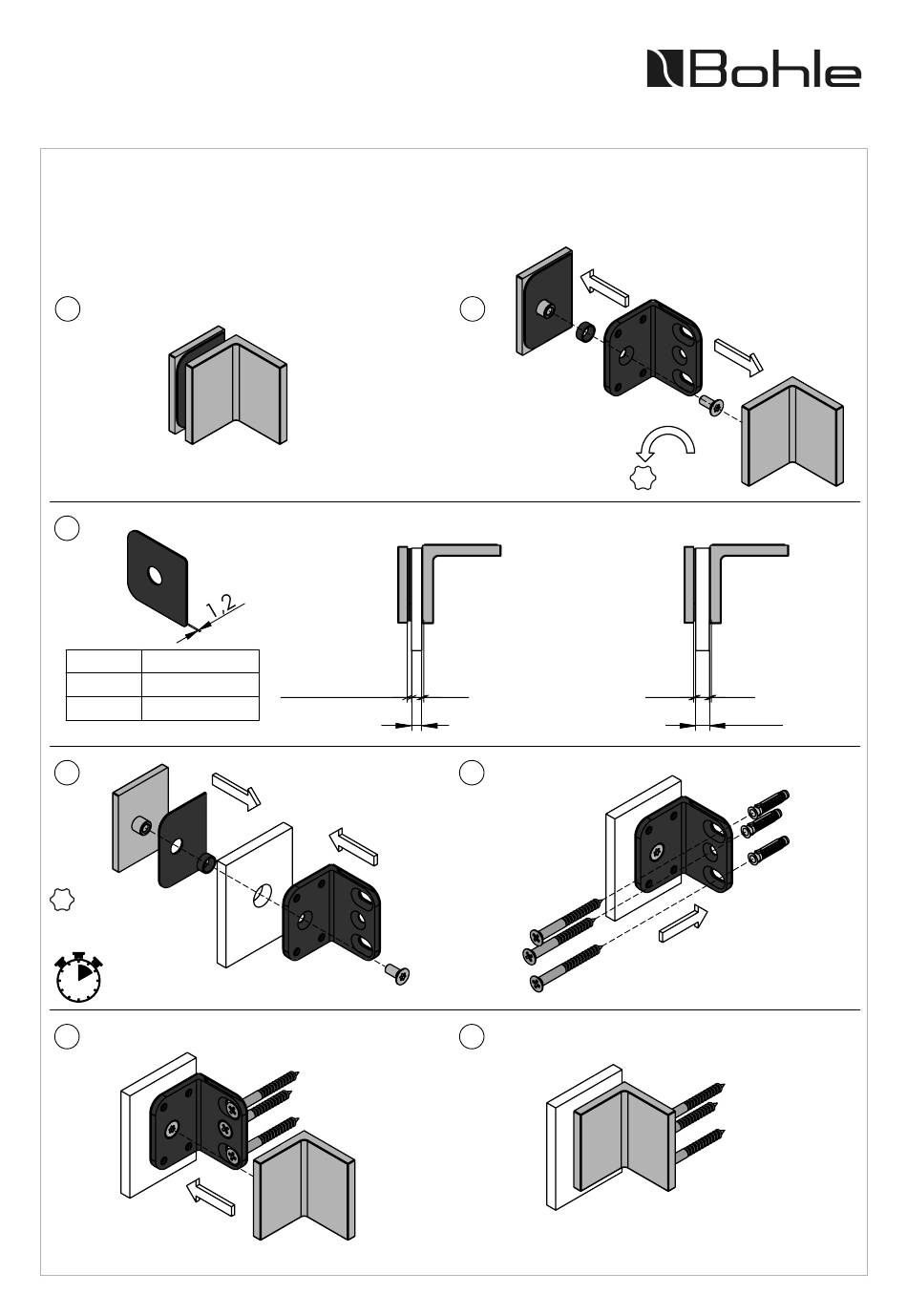 Bohle

1,2