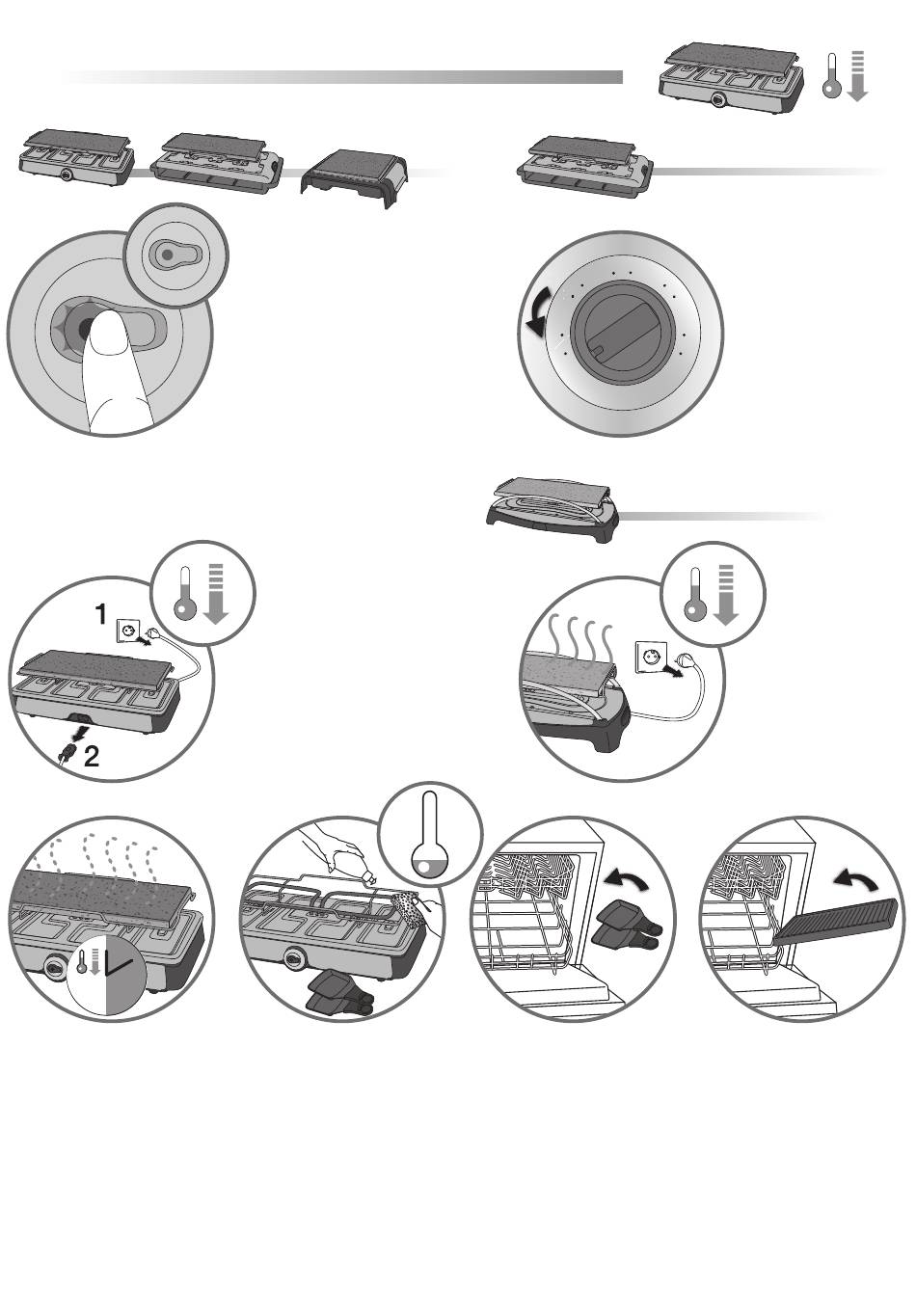 1

2