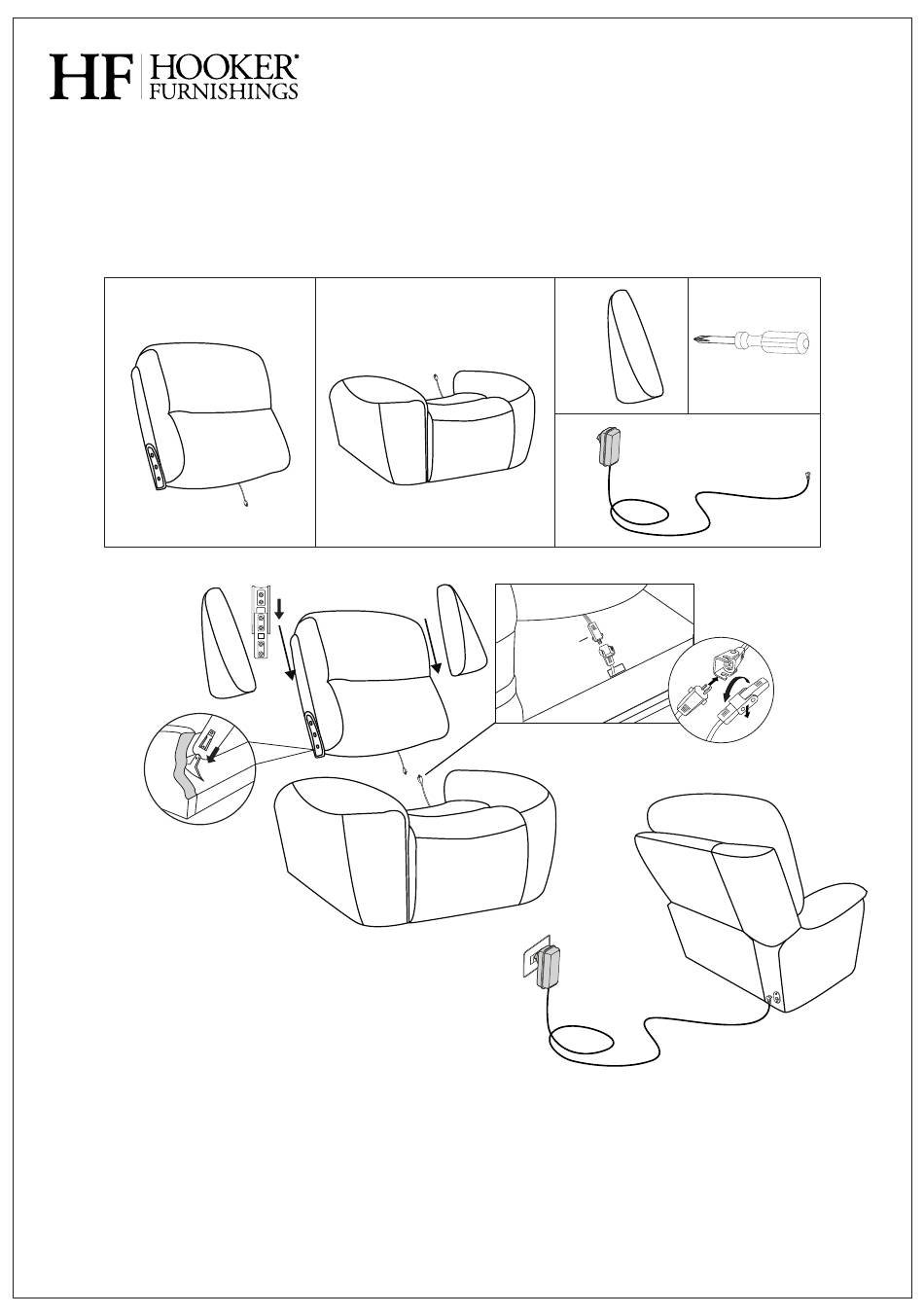 HF HOOKER® FURNISHINGS