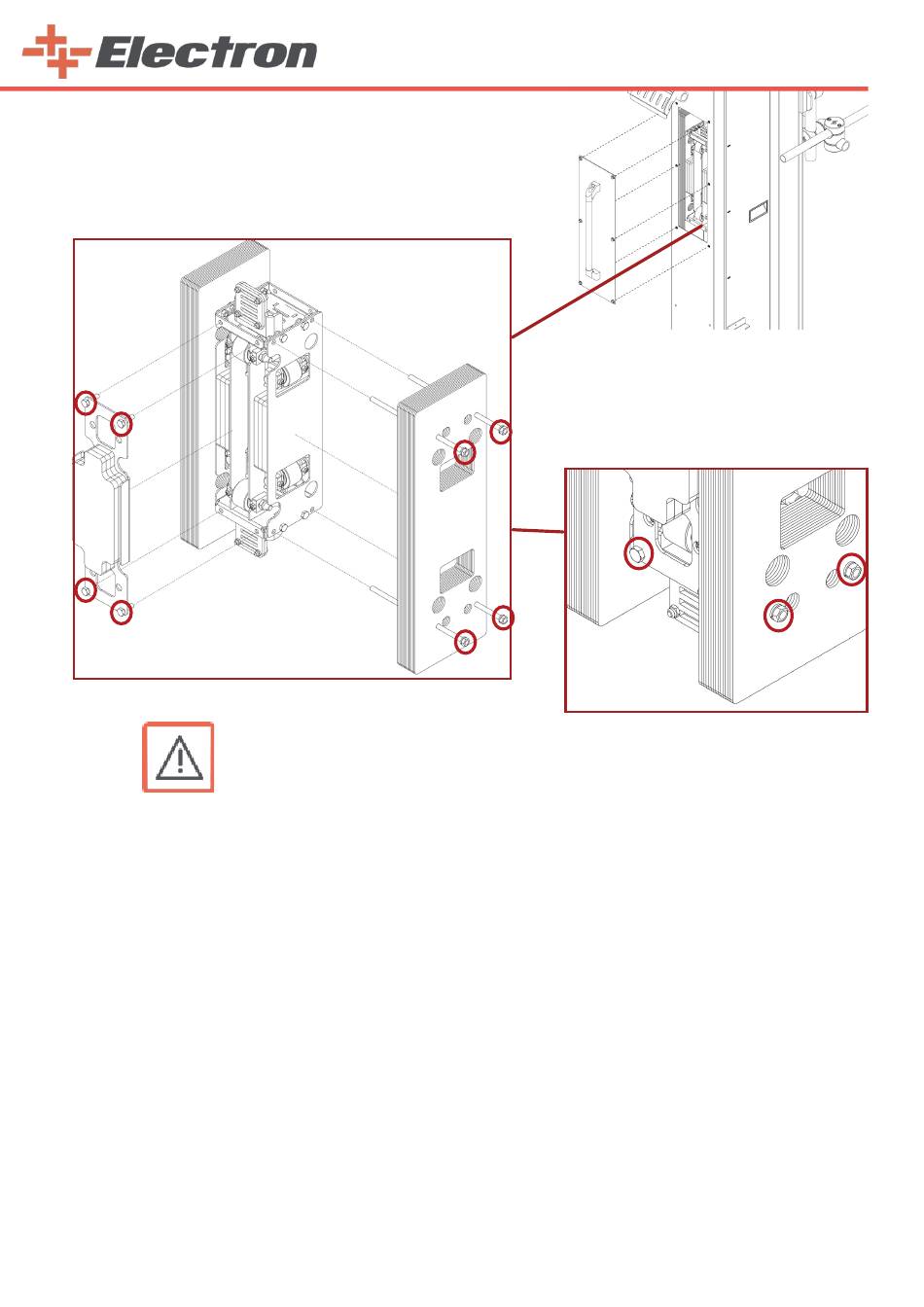 Electron