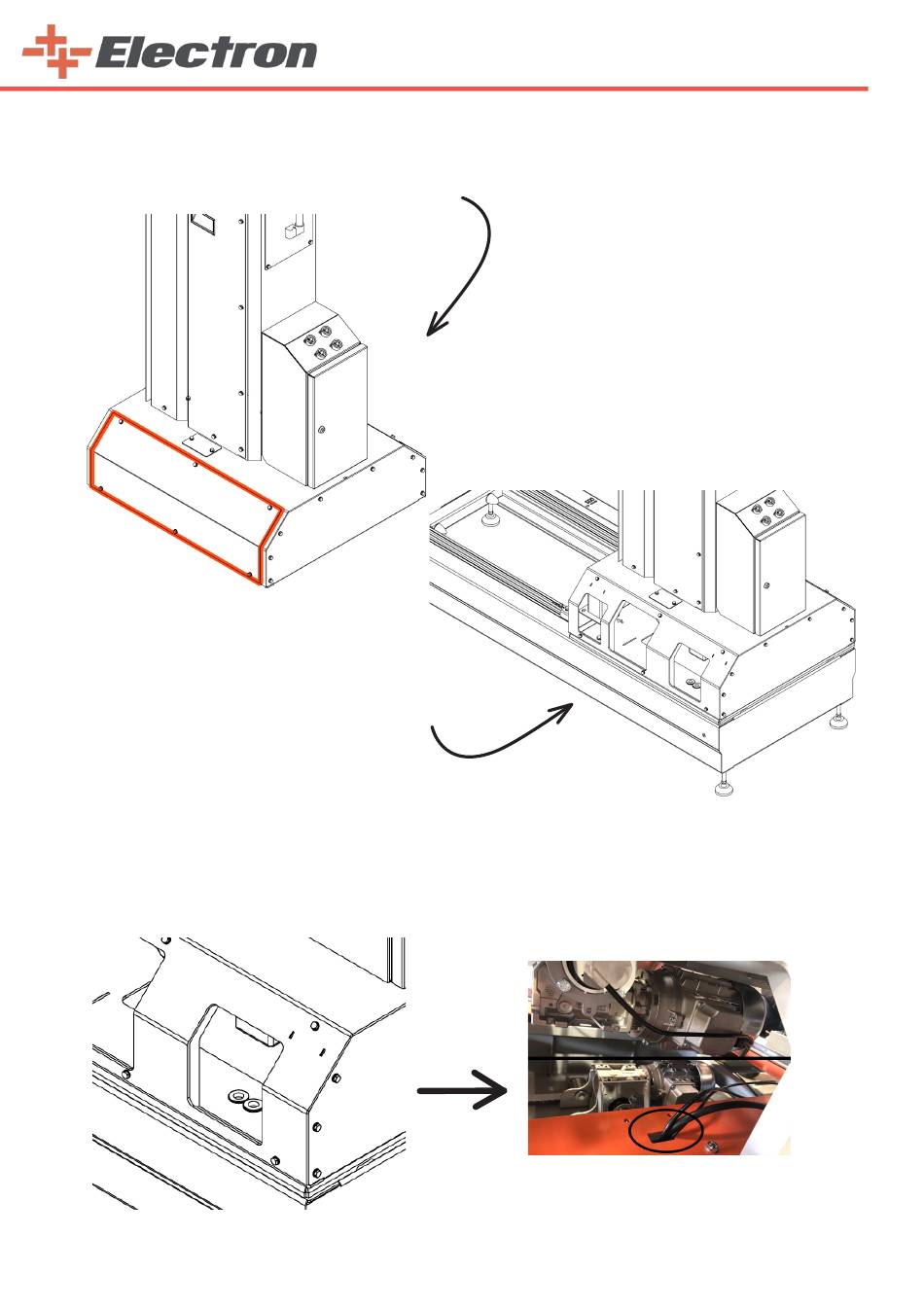 Electron