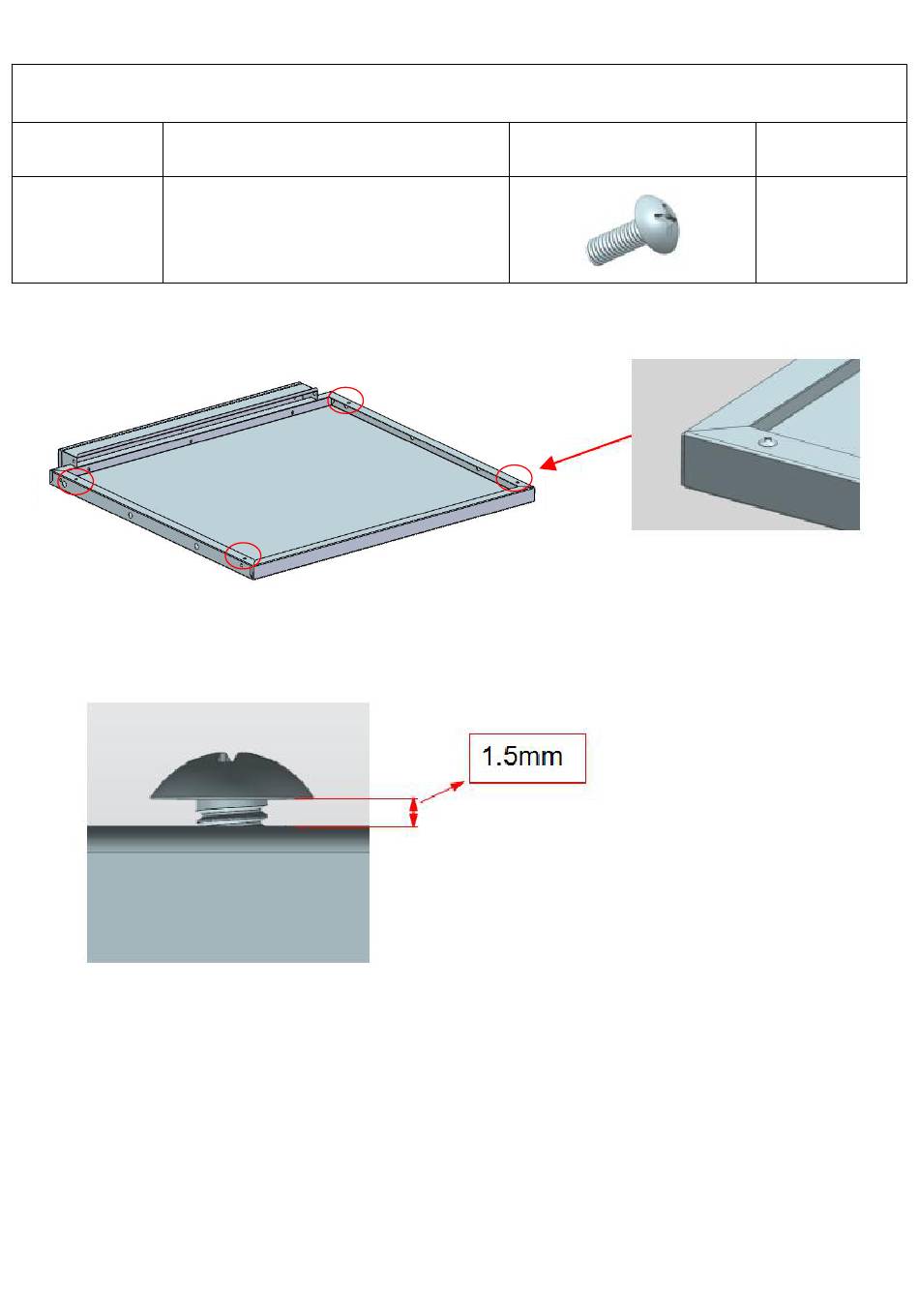 1.5mm