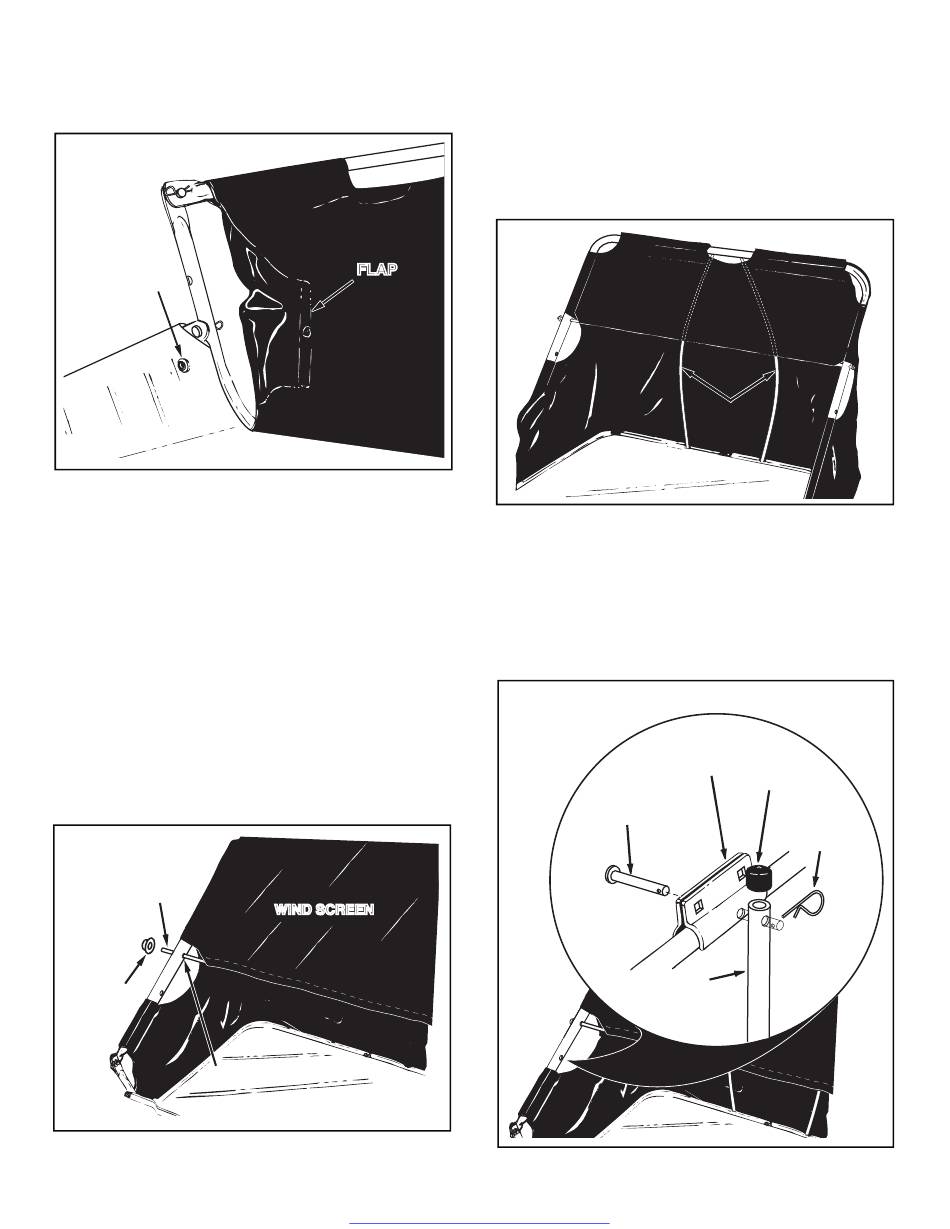 FLAP

WIND SCREEN