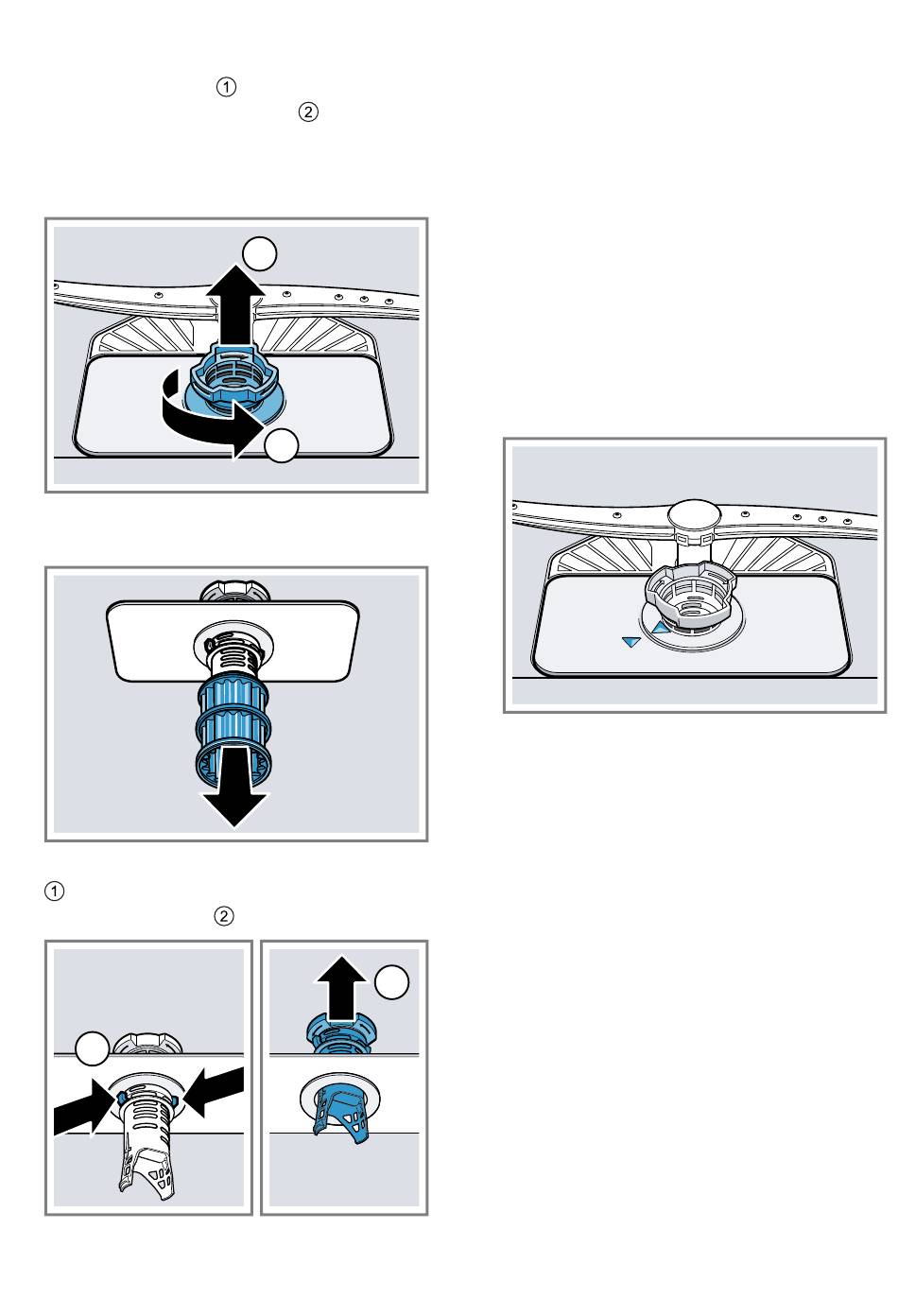 ①
②

①
②