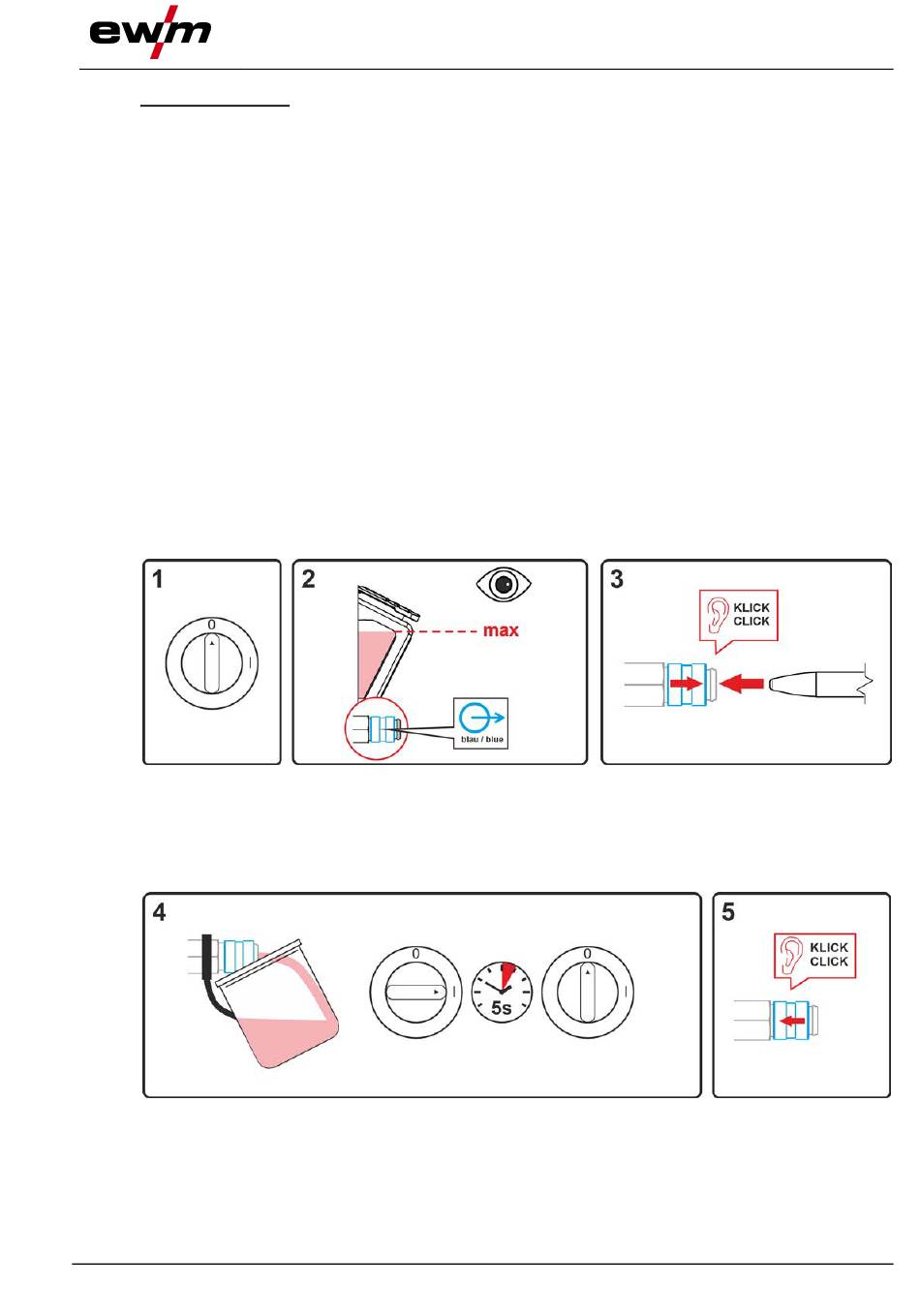 ewm

1

0

2

max

blau / blue

3

KLICK
CLICK

4

0

5s

0

5

KLICK
CLICK