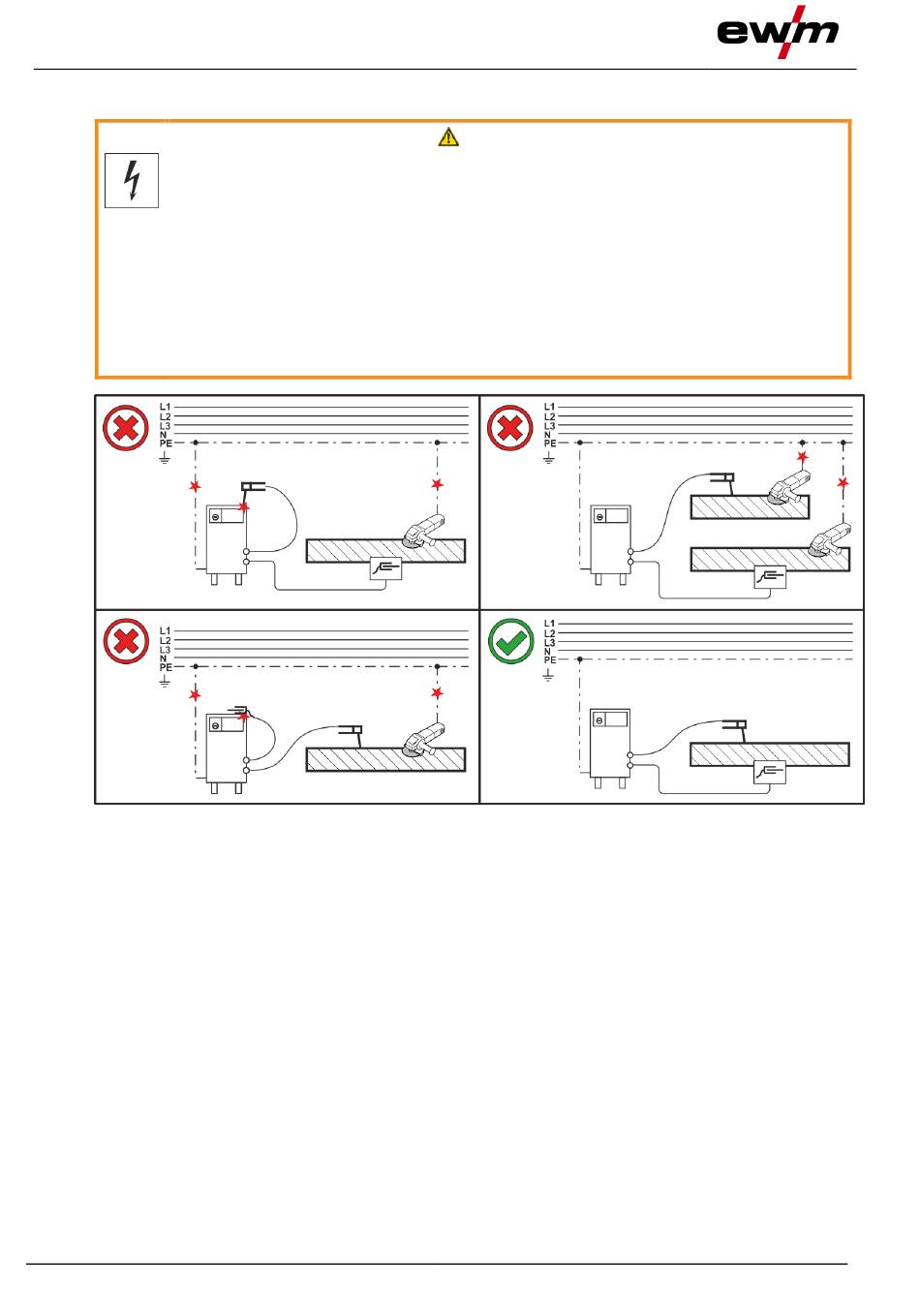 ewm

L1
L2
L3
N
PE

L1
L2
L3
N
PE

L1
L2
L3
N
PE

L1
L2
L3
N
PE