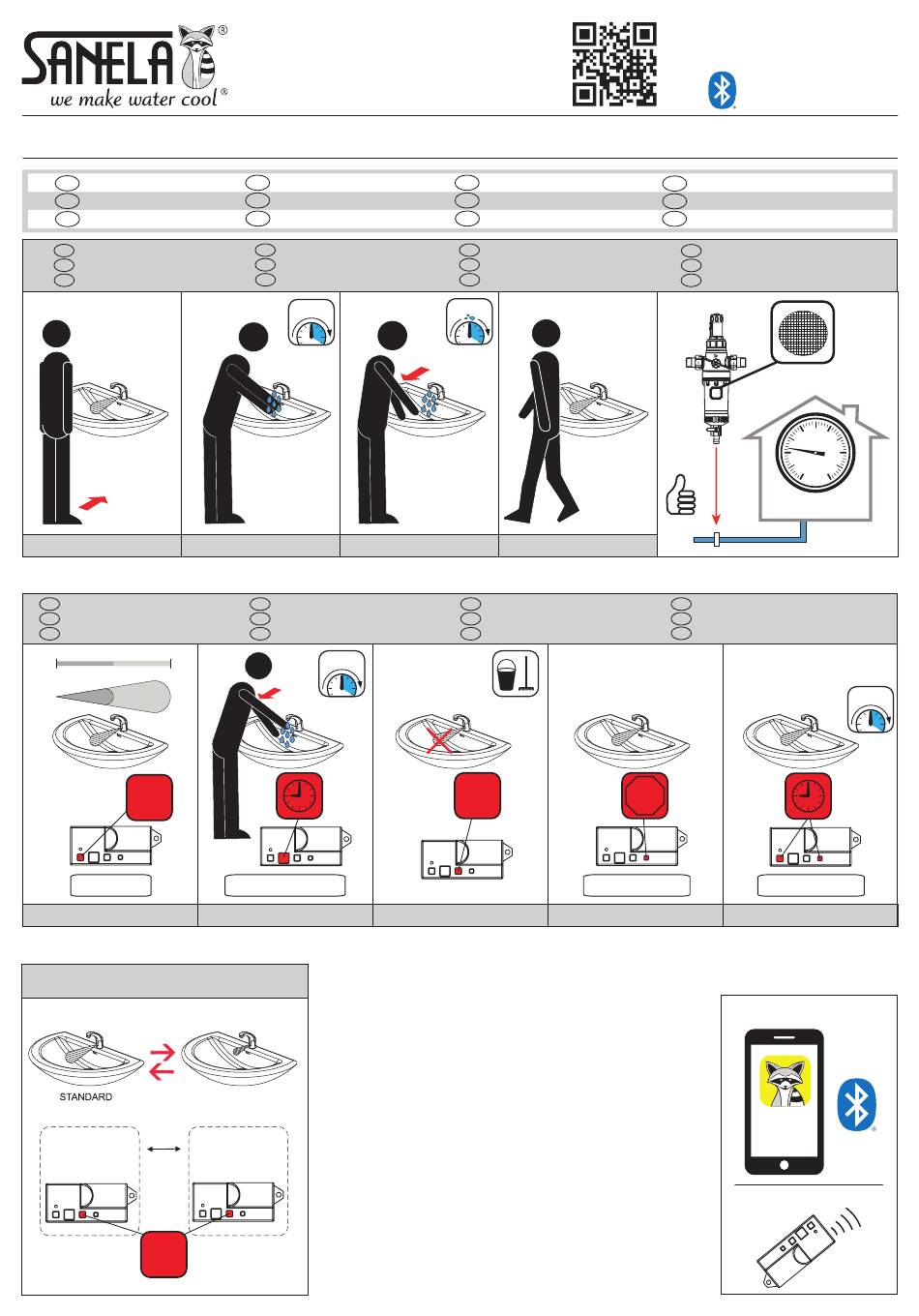 SANELA®
we make water cool®

STANDARD