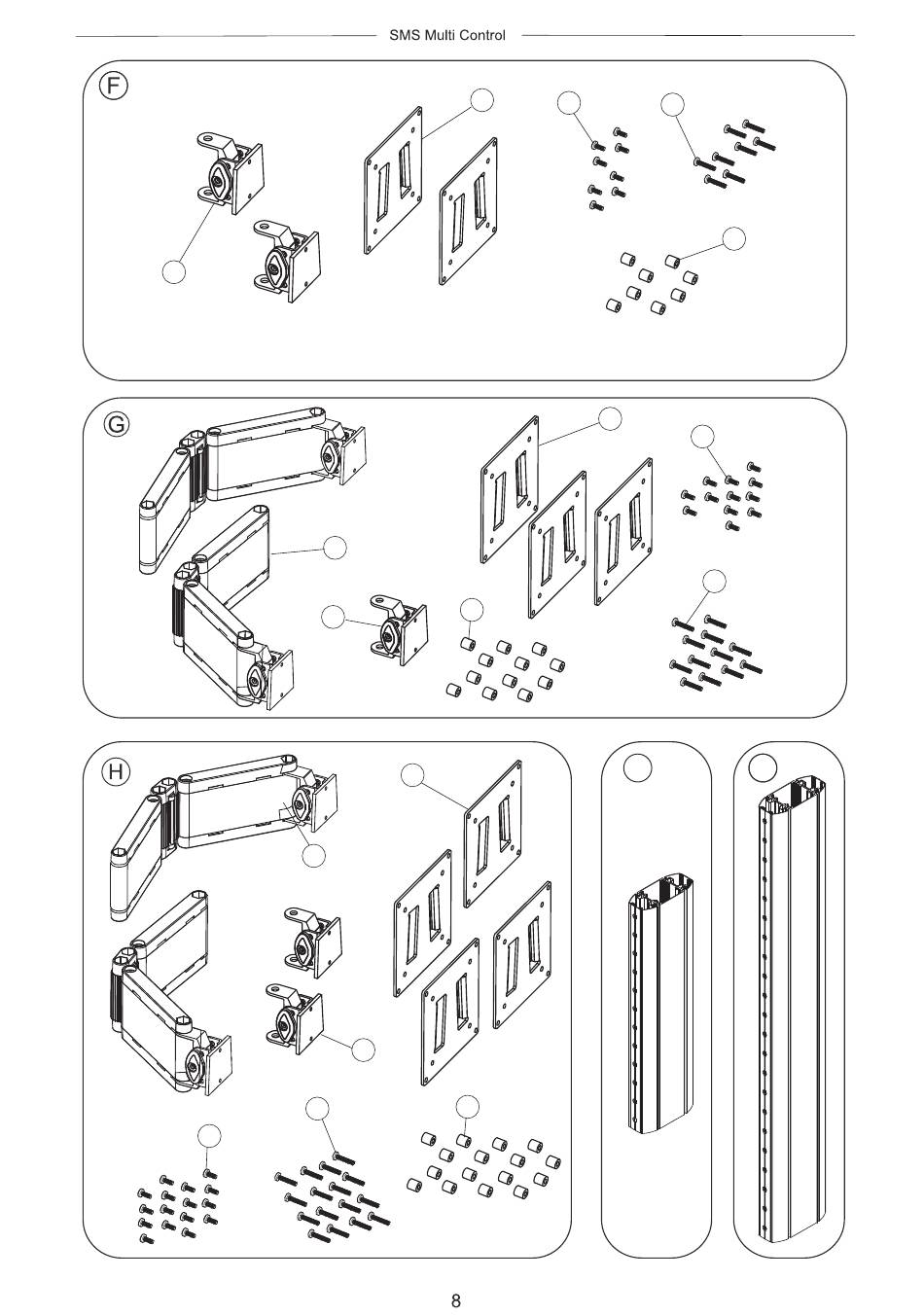 SMS Multi Control

F

G

H

8