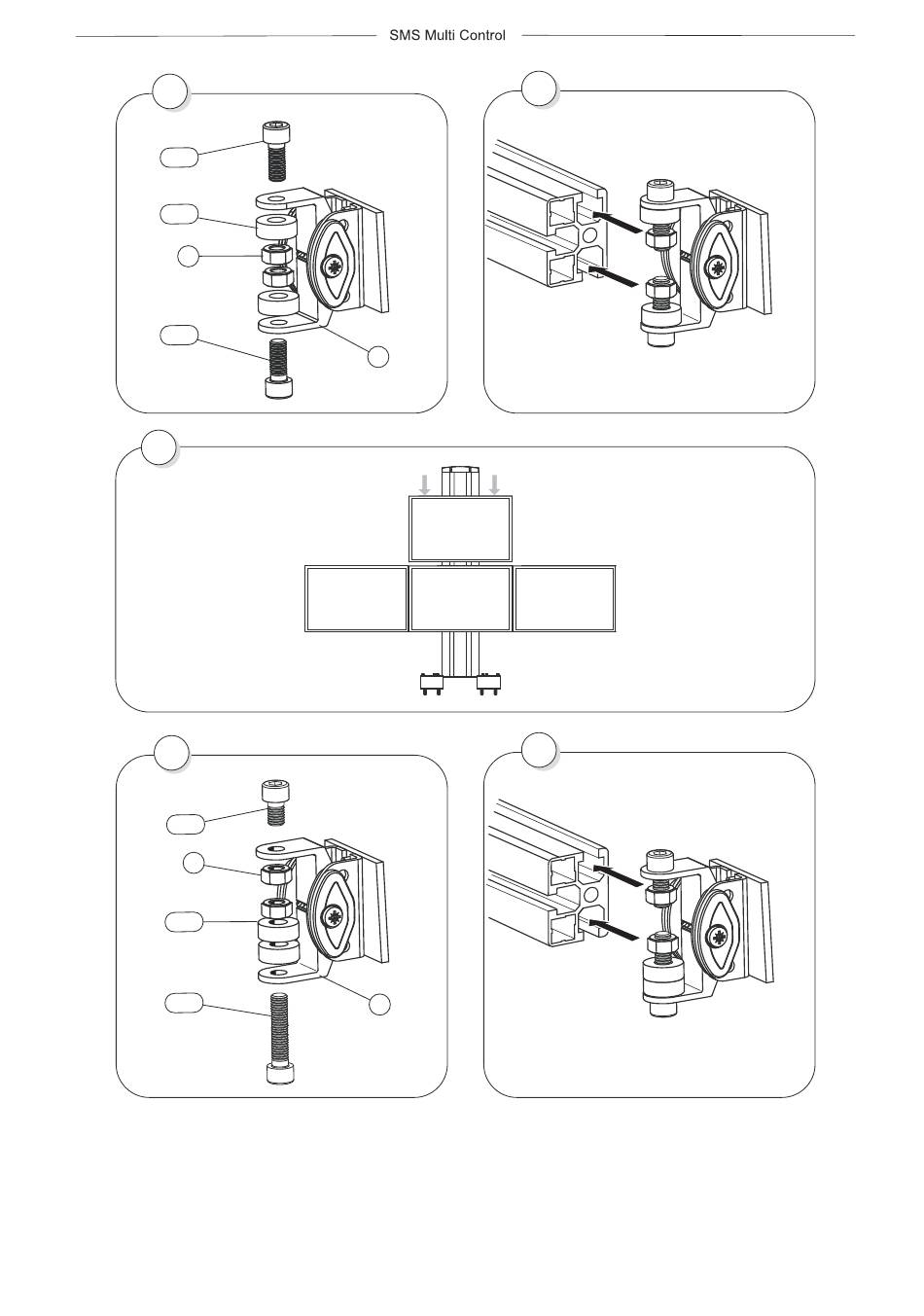 SMS Multi Control