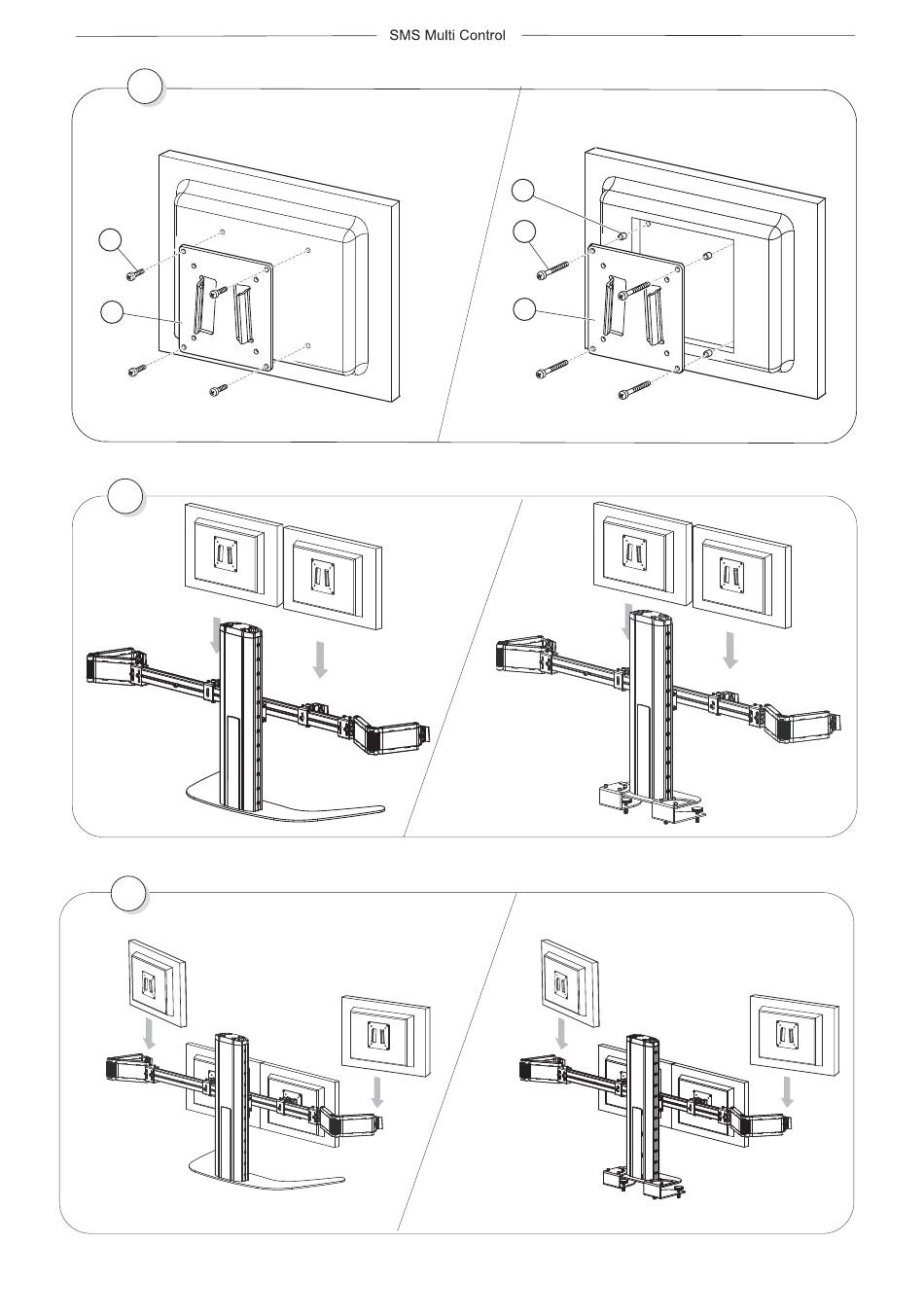 SMS Multi Control