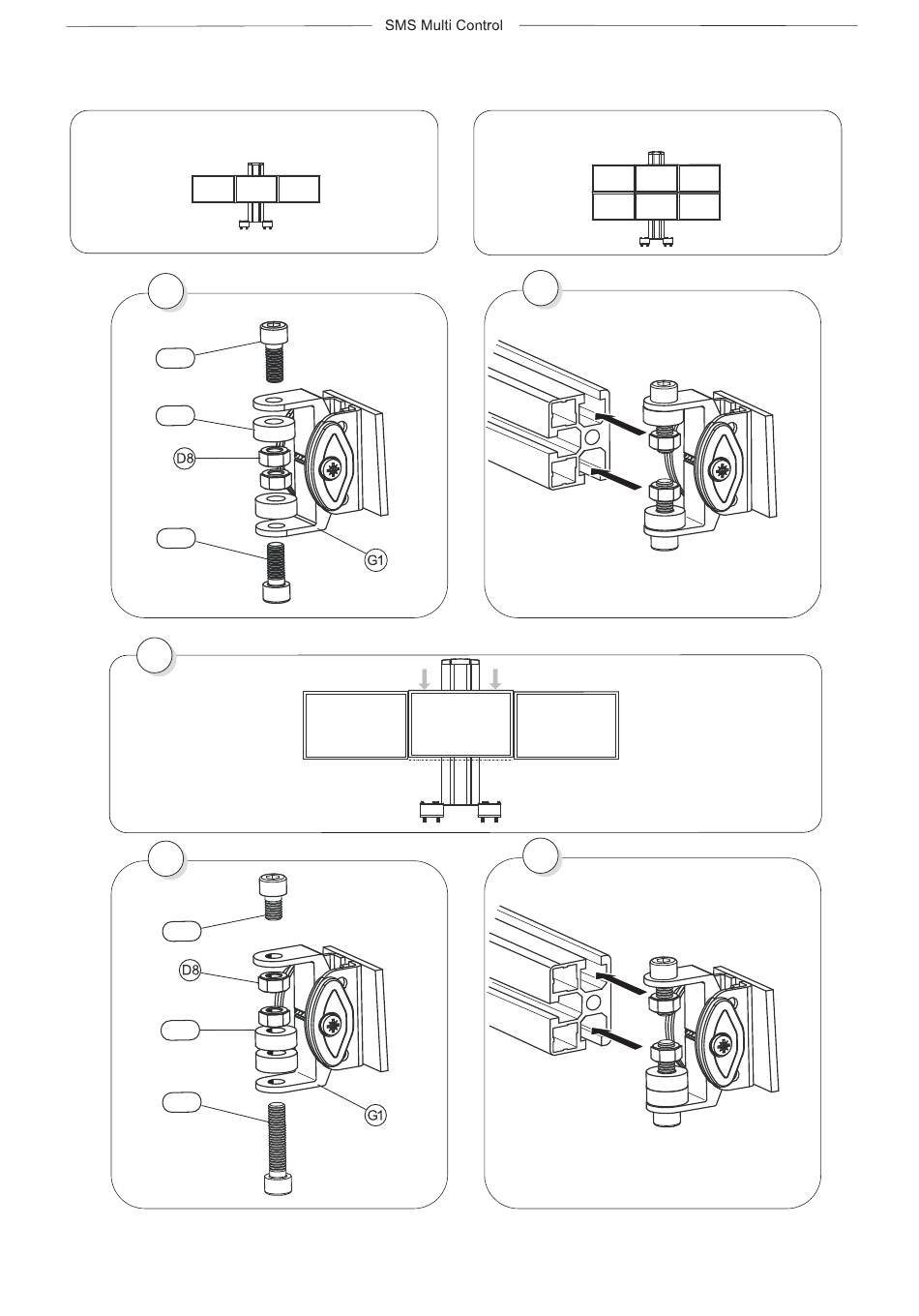 SMS Multi Control

D8

G1

D8

G1