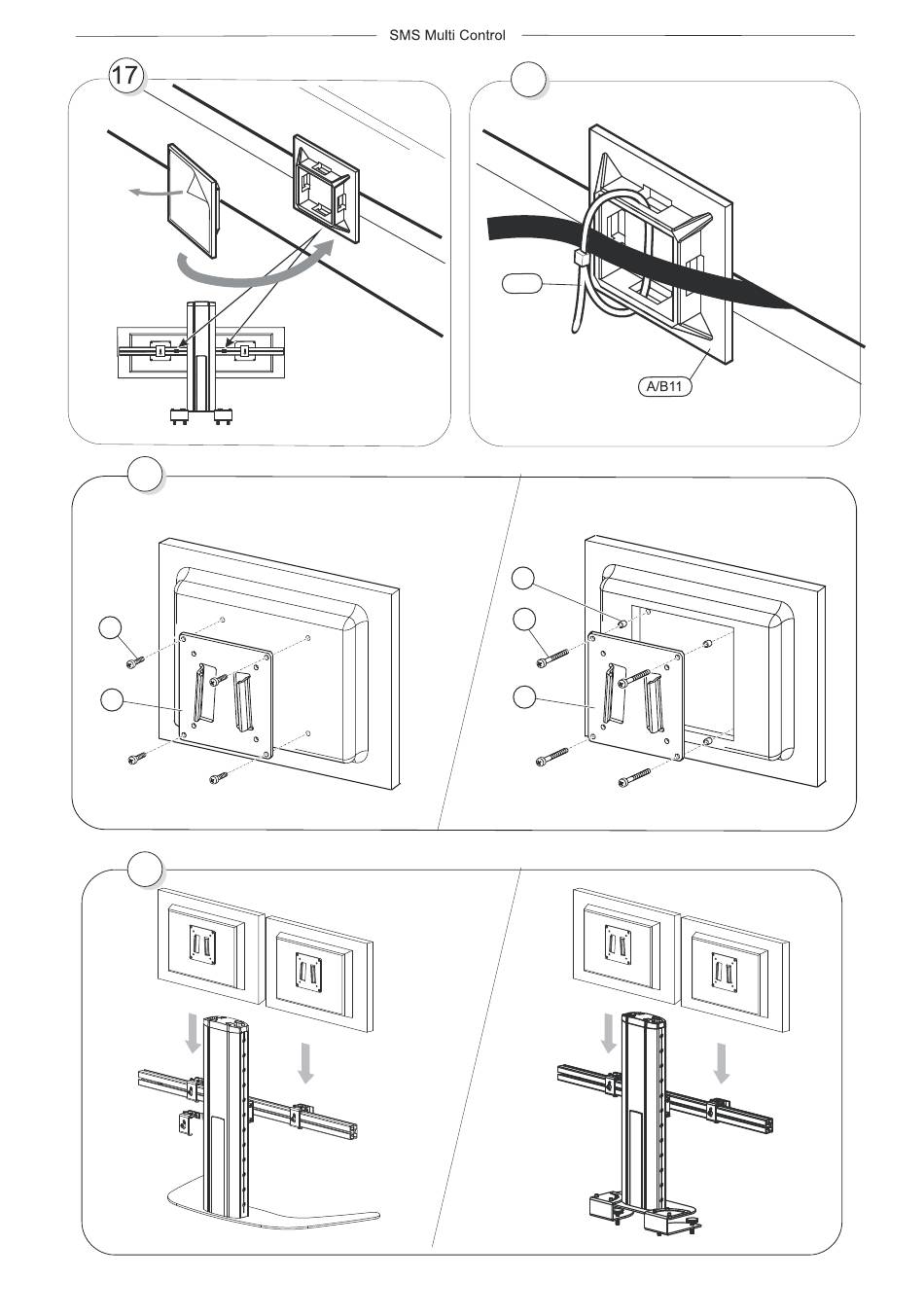 SMS Multi Control

17

A/B11