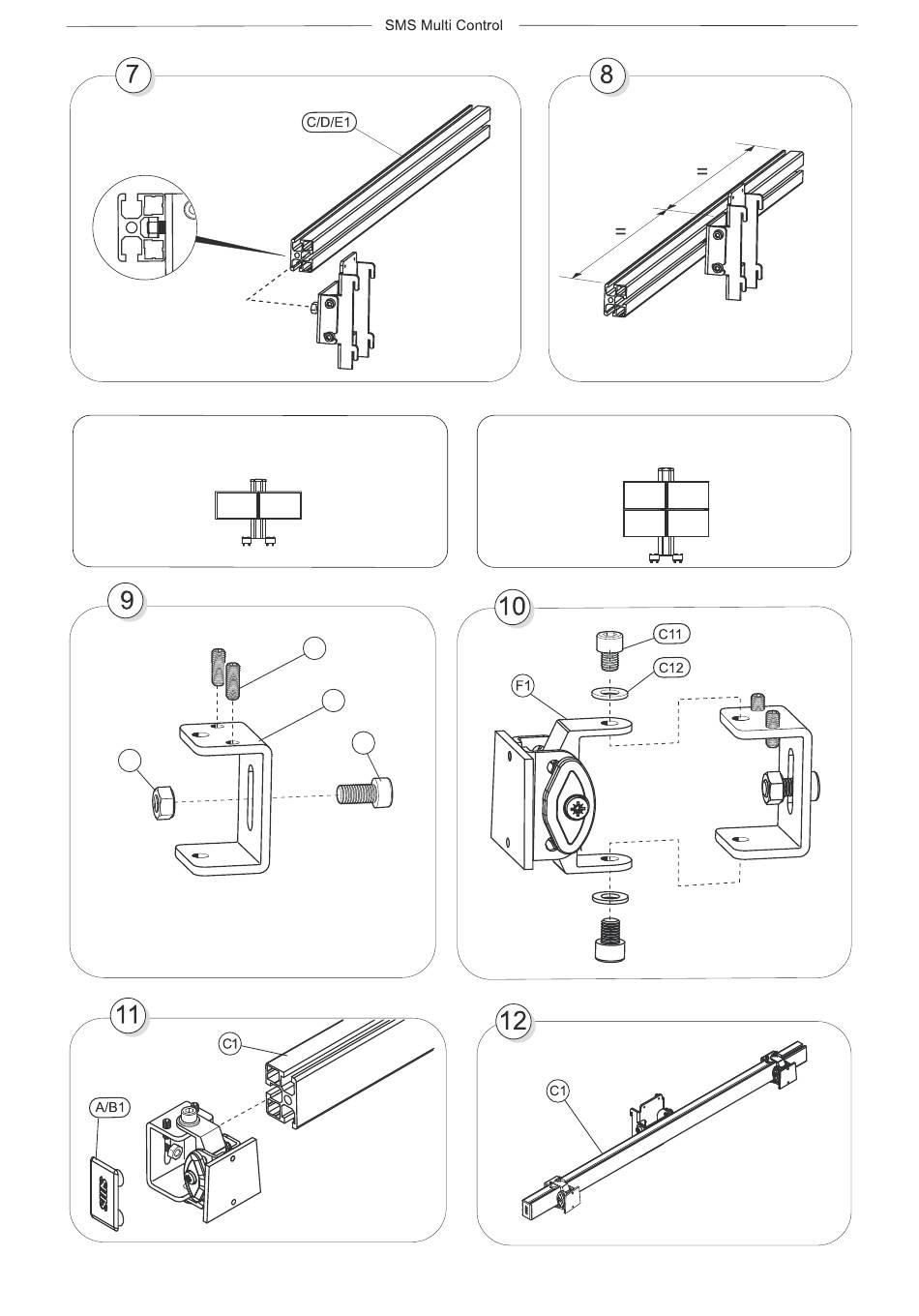 SMS Multi Control

7

C/D/E1

8

=

=

9

10

C11

C12

F1

11

C1

A/B1

12

C1