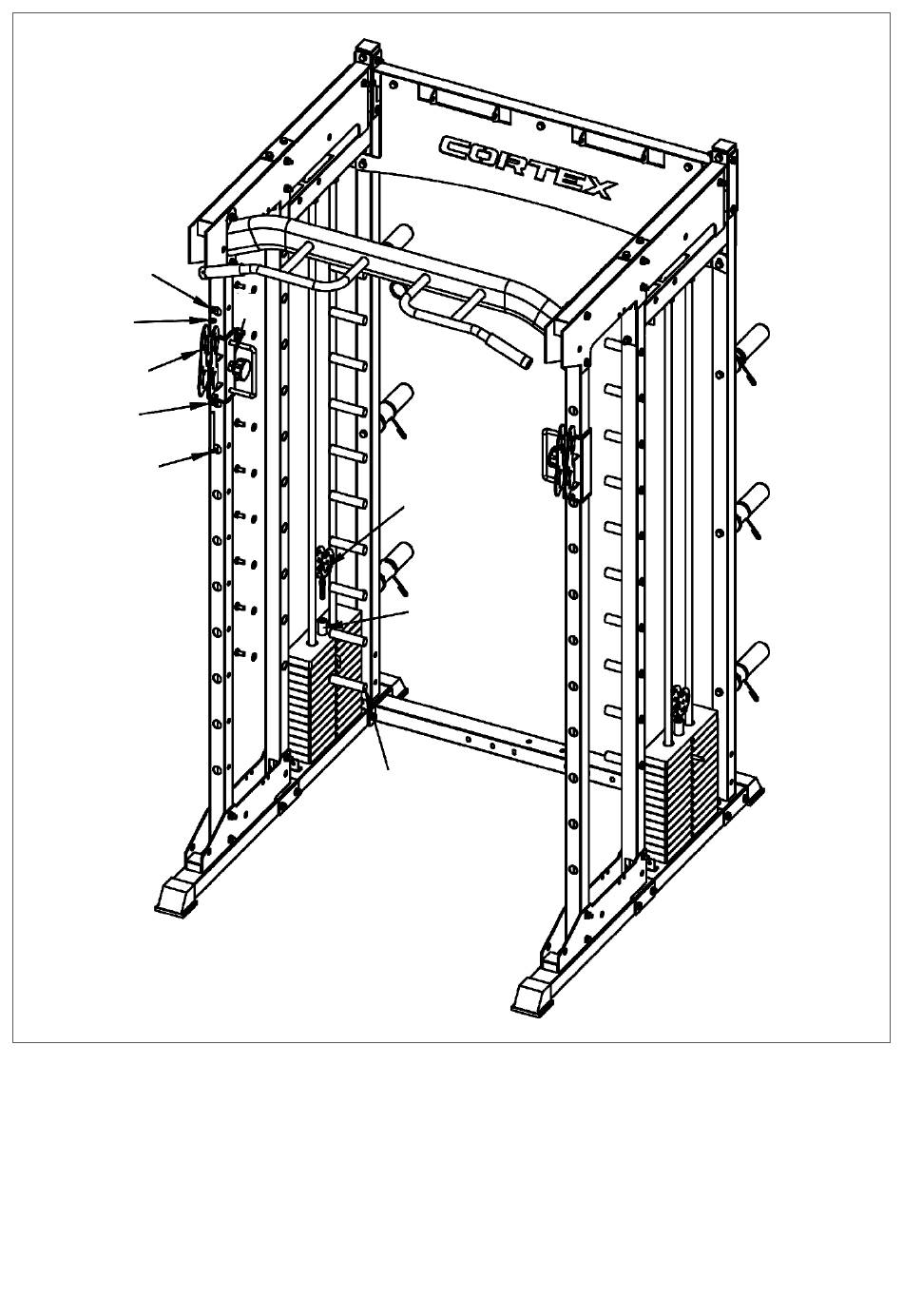 CORTEX