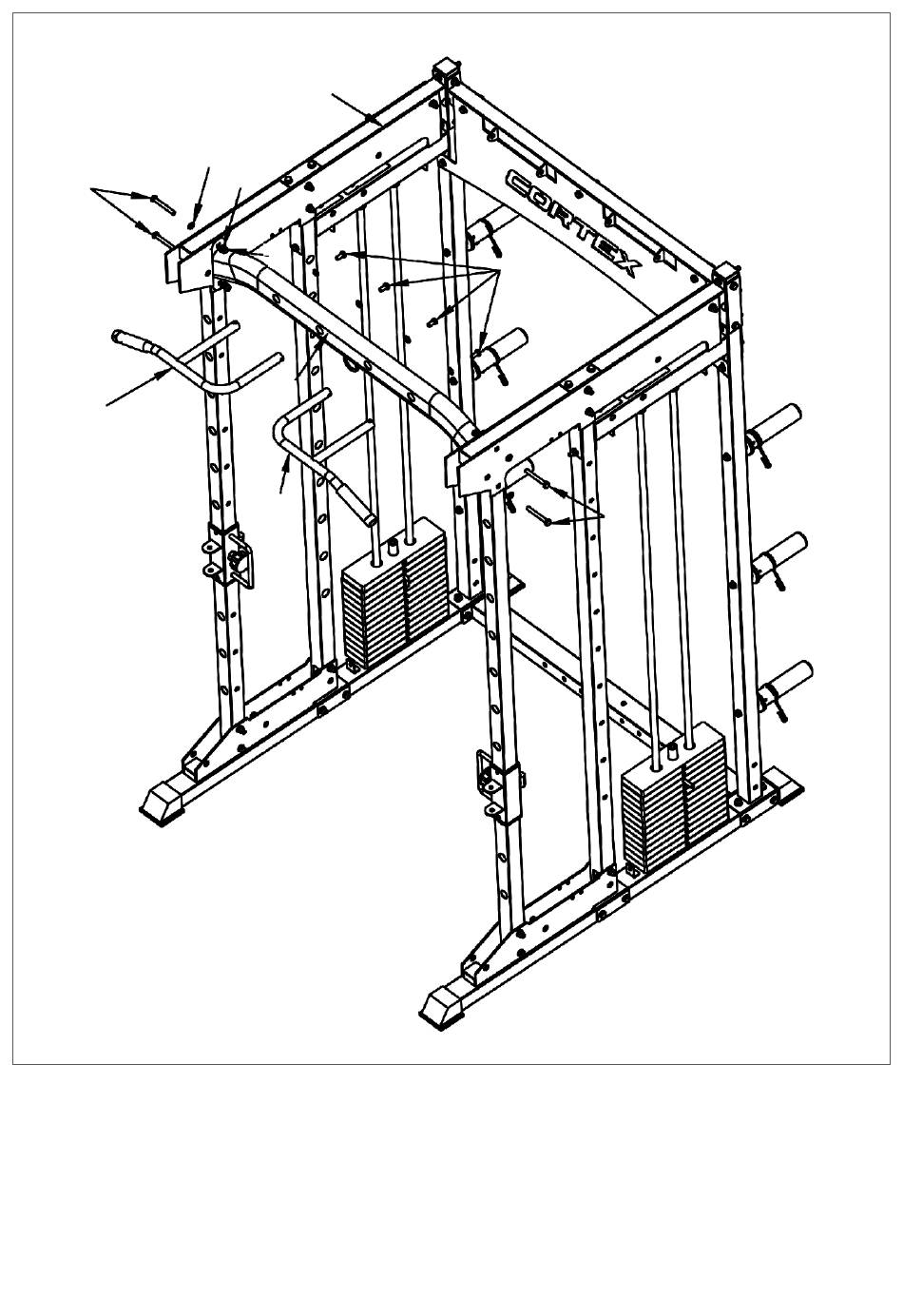 CORTEX