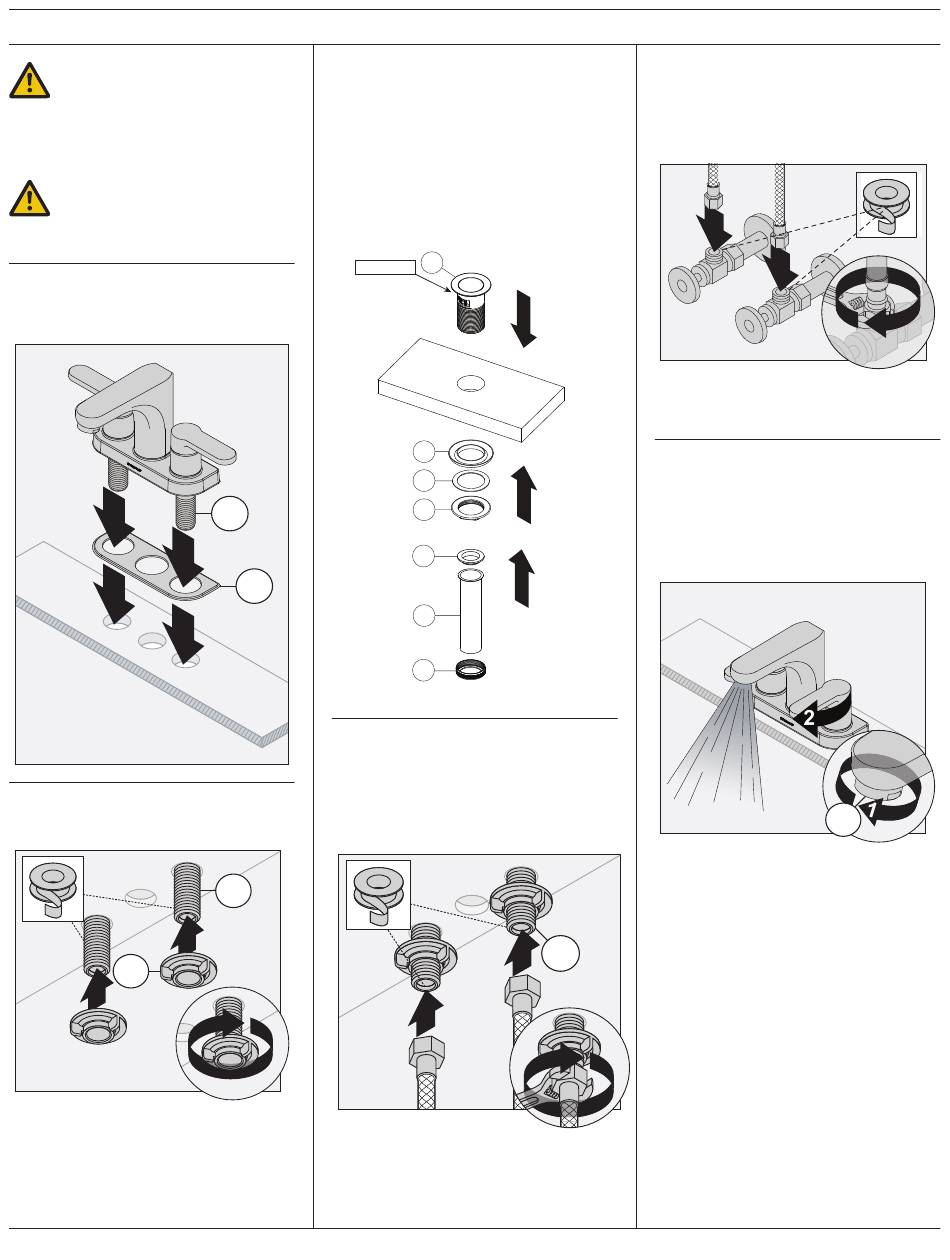 2
1