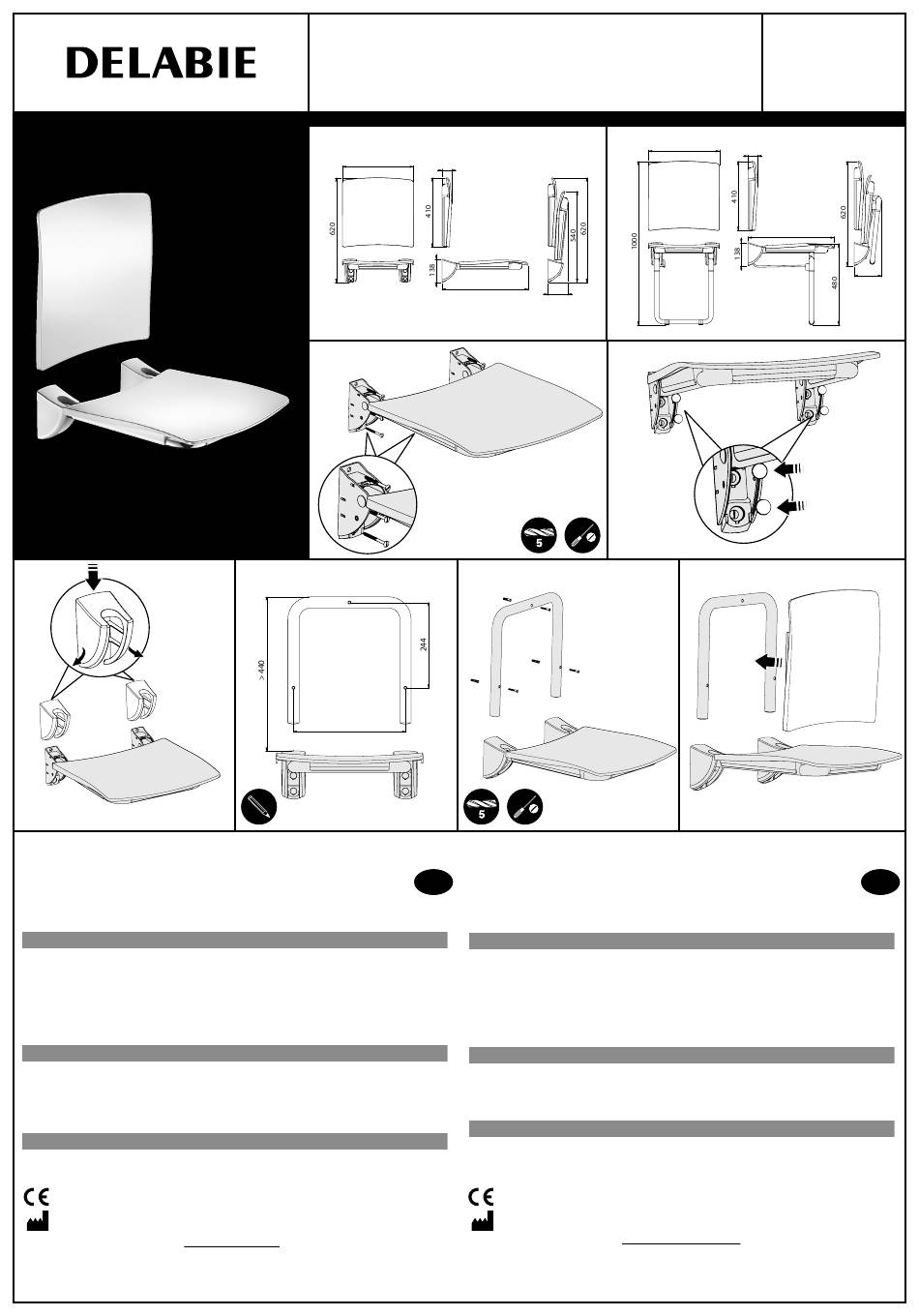 DELABIE

620
410
138
540
620

1000
410
138
620
480

5

> 440
244

5

CE

CE